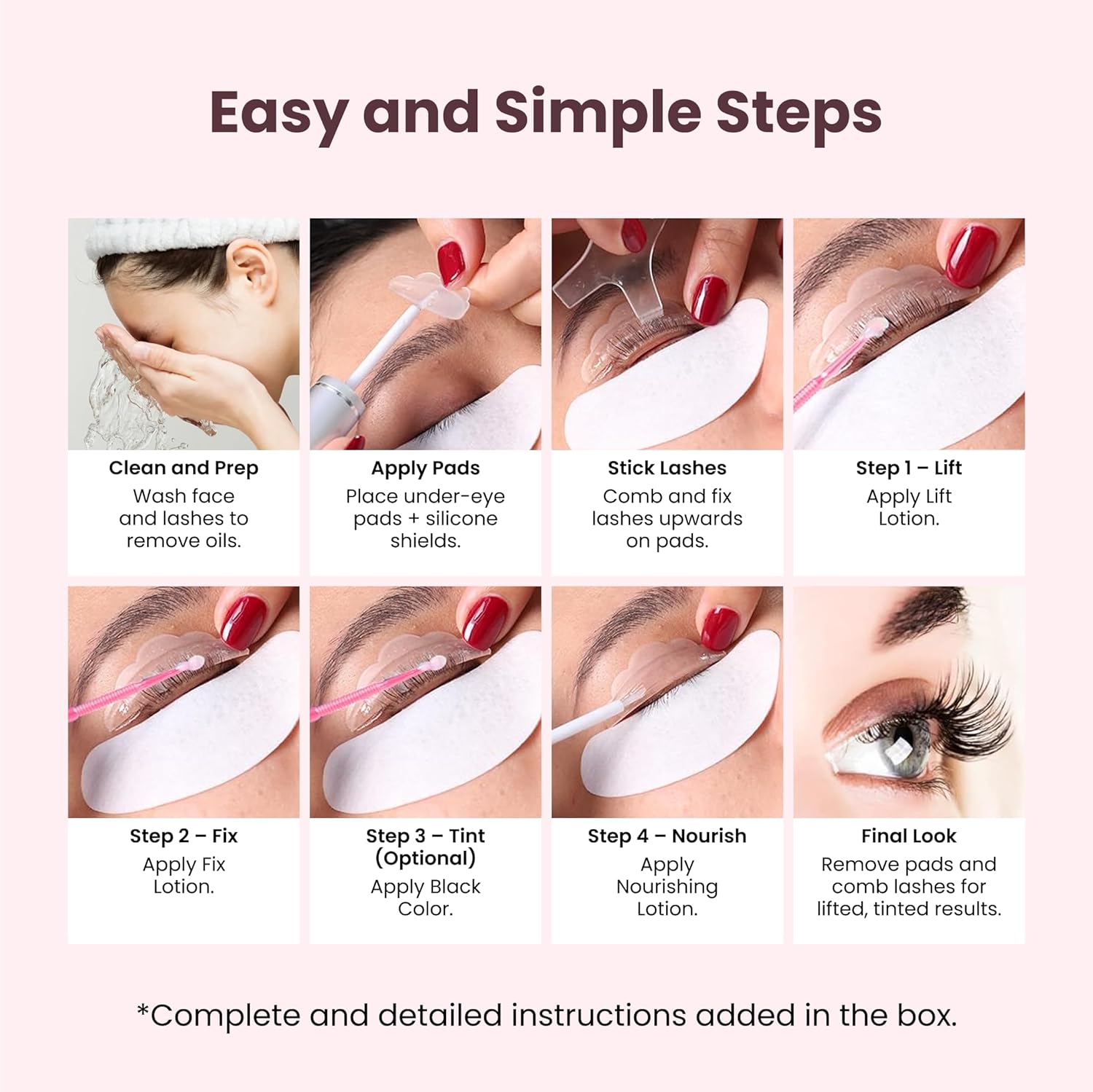 Easy and Simple Steps

Clean and Prep
Wash face and lashes to remove oils.

Apply Pads
Place under-eye pads + silicone shields.

Stick Lashes
Comb and fix lashes upwards on pads.

Step 1 – Lift
Apply Lift Lotion.

Step 2 – Fix
Apply Fix Lotion.

Step 3 – Tint (Optional)
Apply Black Color.

Step 4 – Nourish
Apply Nourishing Lotion.

Final Look
Remove pads and comb lashes for lifted, tinted results.

*Complete and detailed instructions added in the box.