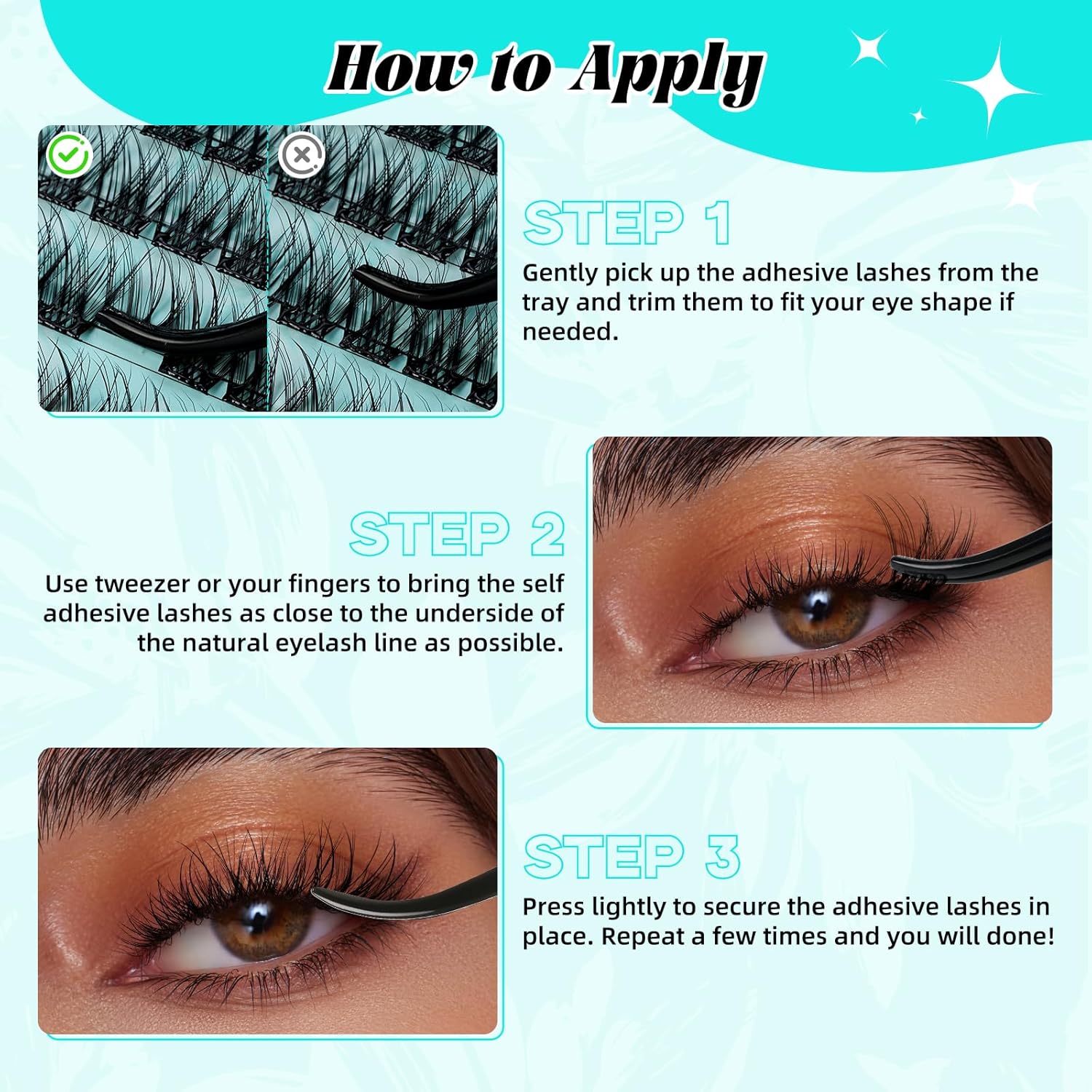 How to Apply

STEP 1

Gently pick up the adhesive lashes from the tray and trim them to fit your eye shape if needed.

STEP 2

Use tweezer or your fingers to bring the self adhesive lashes as close to the underside of the natural eyelash line as possible.

STEP 3

Press lightly to secure the adhesive lashes in place. Repeat a few times and you will done!