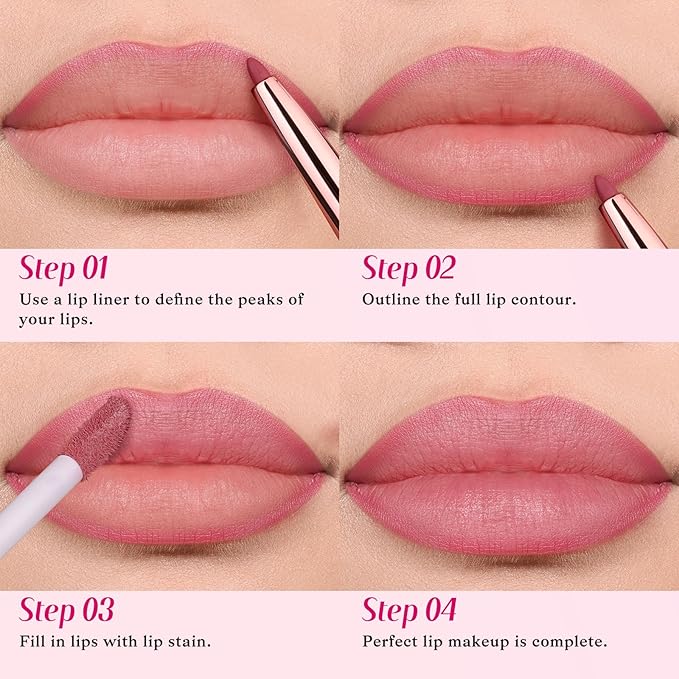 Step 01
Use a lip liner to define the peaks of your lips.

Step 02
Outline the full lip contour.

Step 03
Fill in lips with lip stain.

Step 04
Perfect lip makeup is complete.