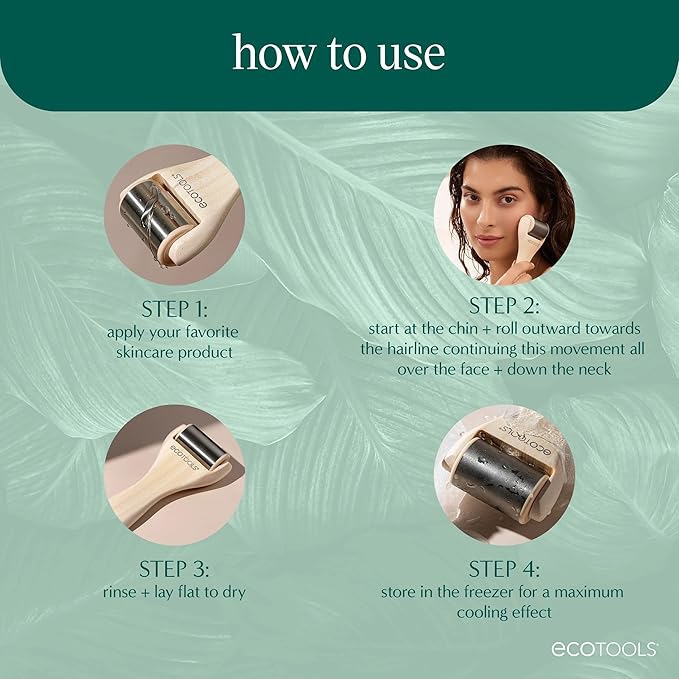 how to use

ecotools

STEP 1:
apply your favorite skincare product

STEP 2:
start at the chin + roll outward towards the hairline continuing this movement all over the face + down the neck

ecotools

STEP 3:
rinse + lay flat to dry

ecotools

STEP 4:
store in the freezer for a maximum cooling effect

ecotools