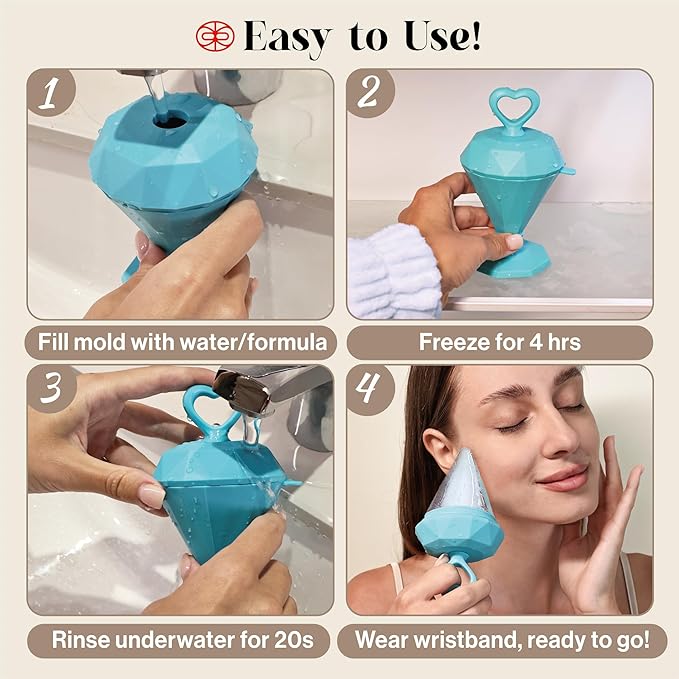 Easy to Use!

1

Fill mold with water/formula

2

Freeze for 4 hrs

3

Rinse underwater for 20s

4

Wear wristband, ready to go!