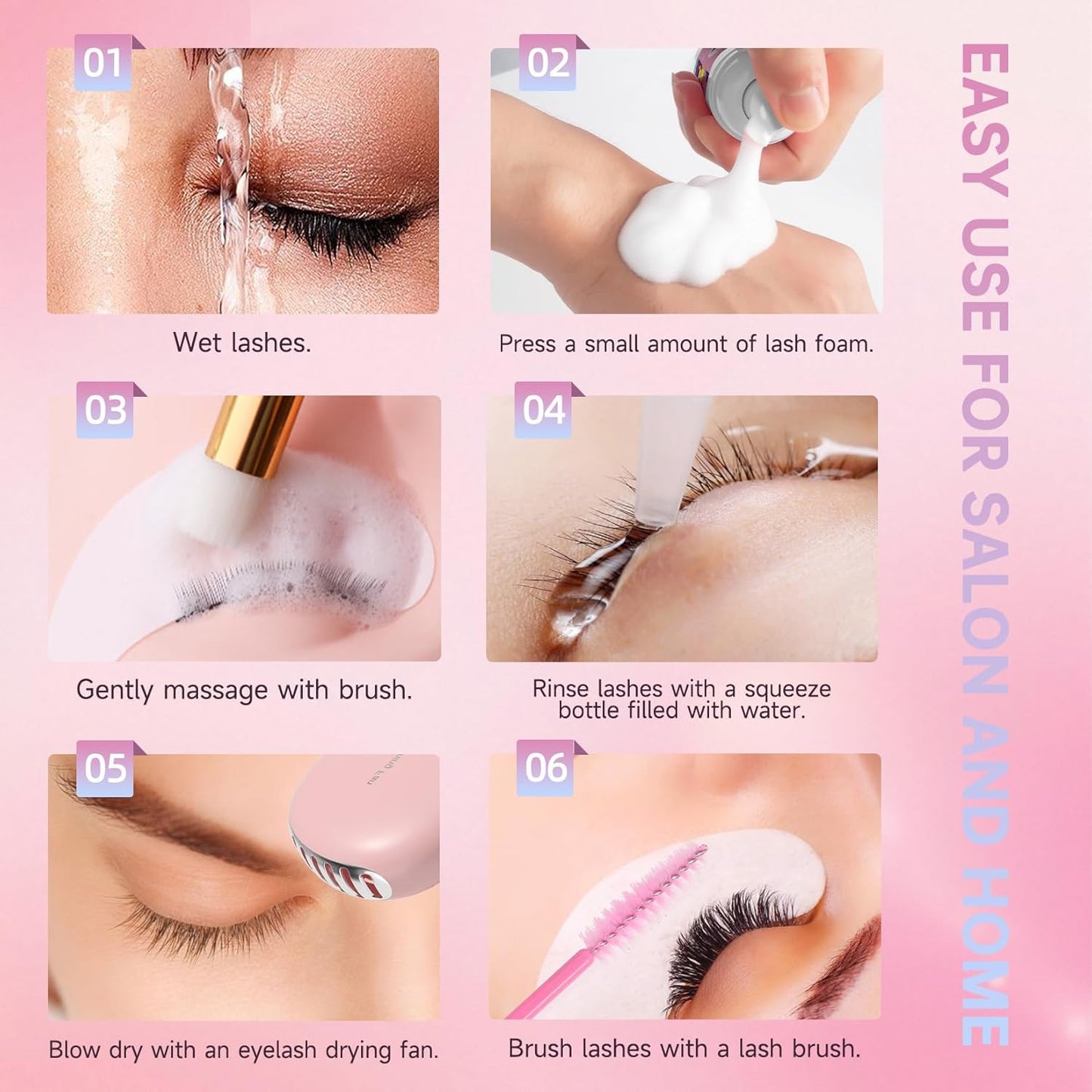 01

Wet lashes.

02

Press a small amount of lash foam.

03

Gently massage with brush.

04

Rinse lashes with a squeeze bottle filled with water.

05

Blow dry with an eyelash drying fan.

06

Brush lashes with a lash brush.

EASY USE FOR SALON AND HOME