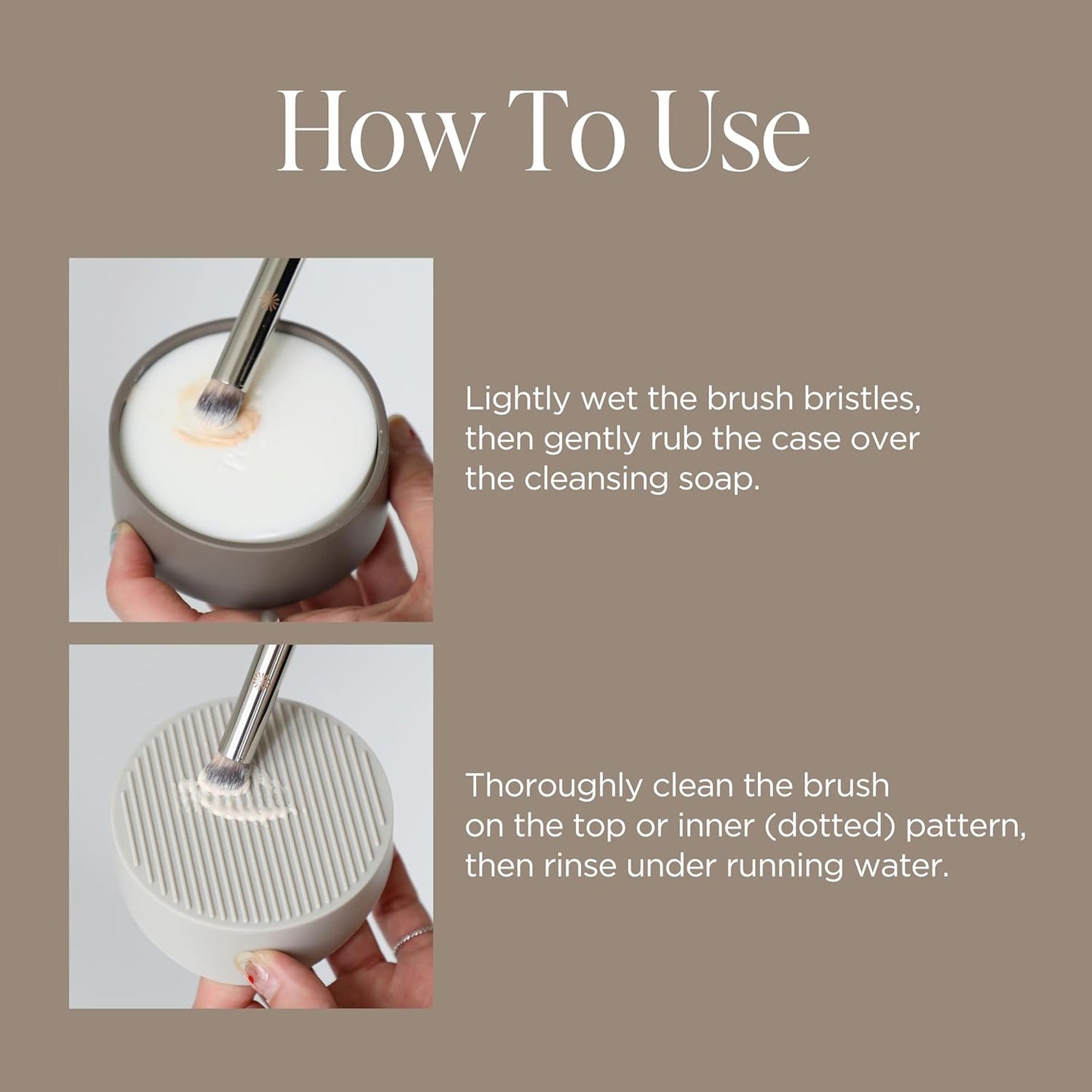 How To Use

Lightly wet the brush bristles, then gently rub the case over the cleansing soap.

Thoroughly clean the brush on the top or inner (dotted) pattern, then rinse under running water.