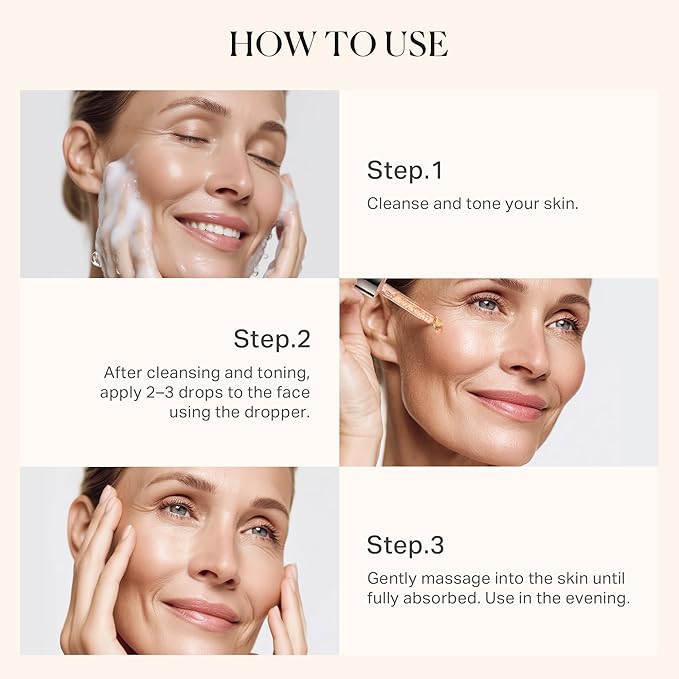 HOW TO USE

Step.1

Cleanse and tone your skin.

Step.2

After cleansing and toning, apply 2–3 drops to the face using the dropper.

Step.3

Gently massage into the skin until fully absorbed. Use in the evening.