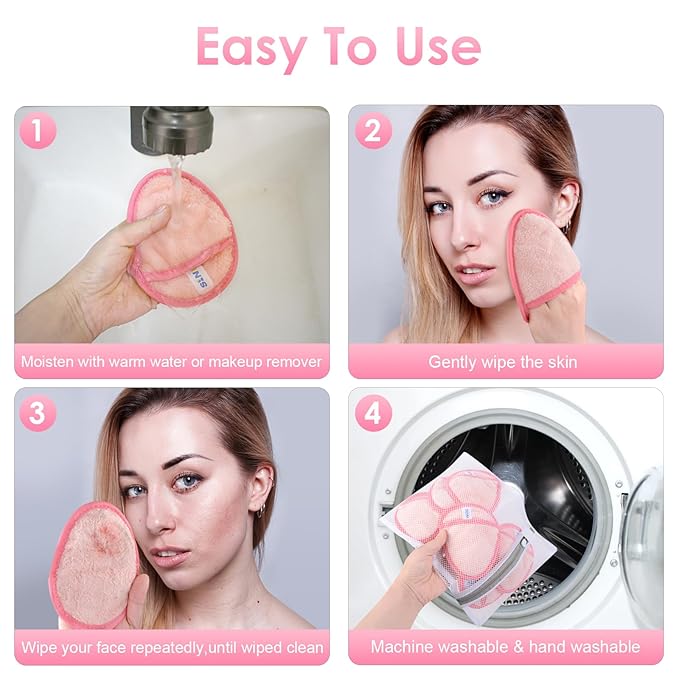 Easy To Use

1

S&N

Moisten with warm water or makeup remover

2

Gently wipe the skin

3

Wipe your face repeatedly,until wiped clean

4

Machine washable & hand washable