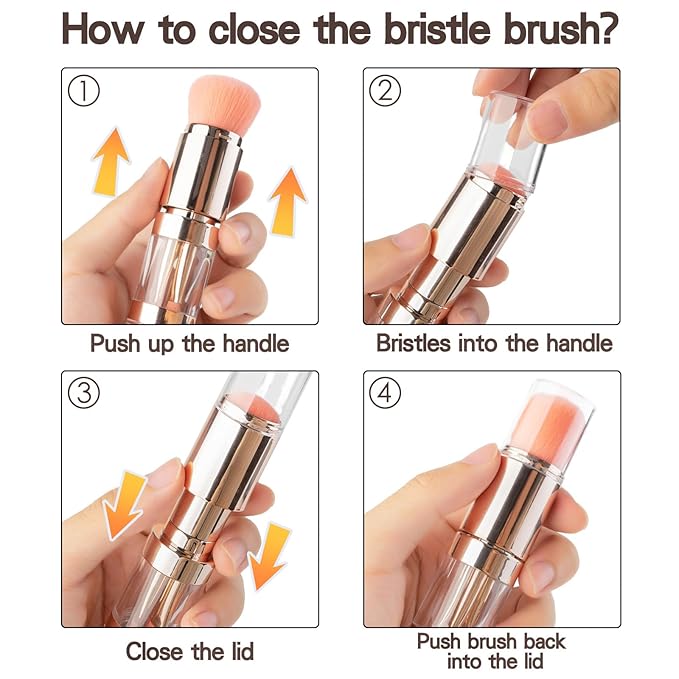 How to close the bristle brush?

①

Push up the handle

②

Bristles into the handle

③

Close the lid

④

Push brush back into the lid