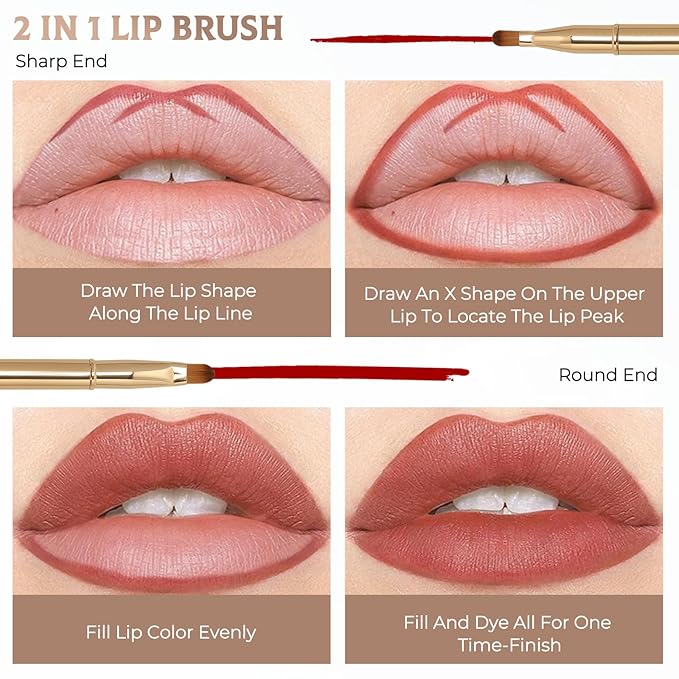 2 IN 1 LIP BRUSH

Sharp End

Draw The Lip Shape Along The Lip Line

Draw An X Shape On The Upper Lip To Locate The Lip Peak

Round End

Fill Lip Color Evenly

Fill And Dye All For One Time-Finish