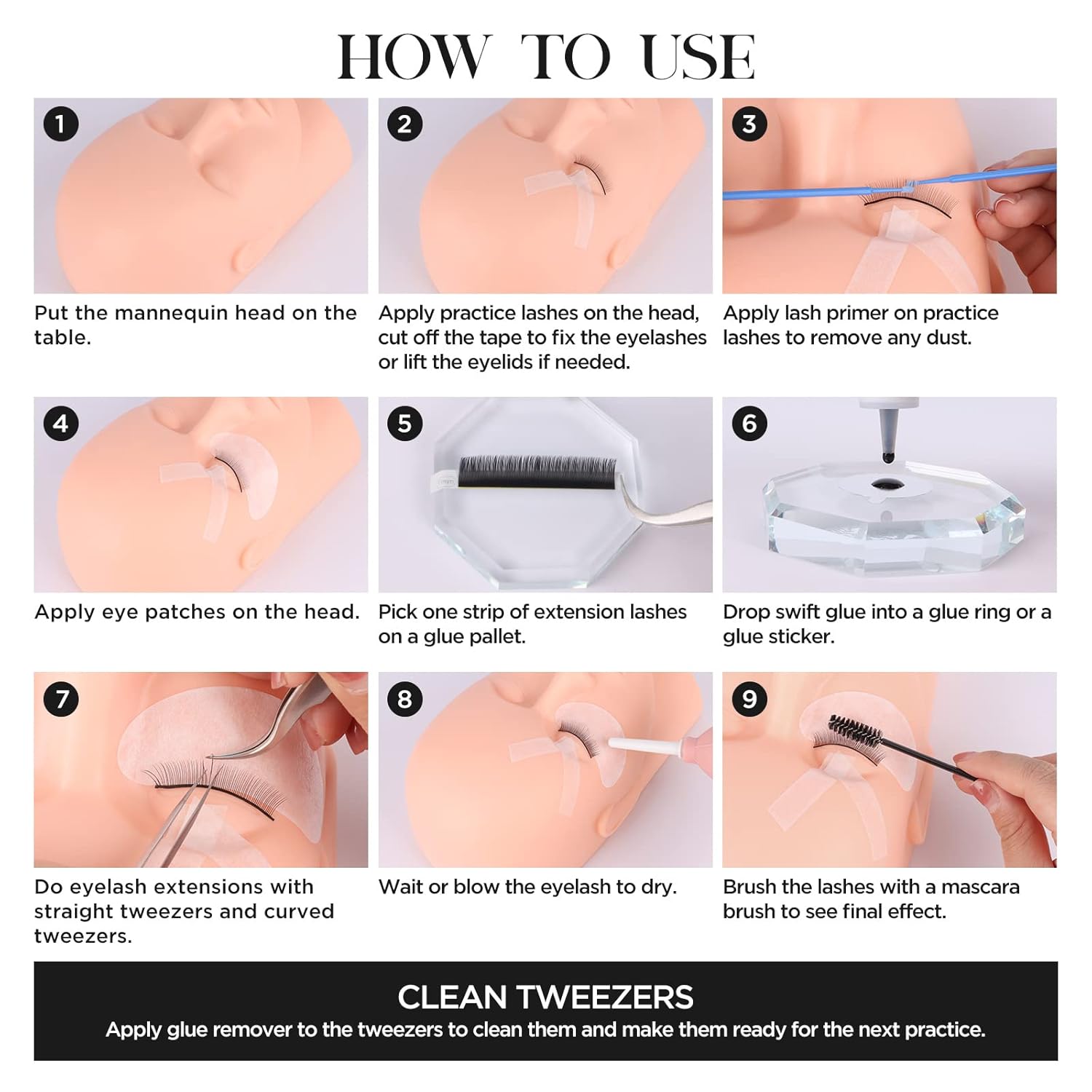 HOW TO USE

1
Put the mannequin head on the table.

2
Apply practice lashes on the head, cut off the tape to fix the eyelashes or lift the eyelids if needed.

3
Apply lash primer on practice lashes to remove any dust.

4
Apply eye patches on the head.

5
Pick one strip of extension lashes on a glue pallet.

6
Drop swift glue into a glue ring or a glue sticker.

7
Do eyelash extensions with straight tweezers and curved tweezers.

8
Wait or blow the eyelash to dry.

9
Brush the lashes with a mascara brush to see final effect.

CLEAN TWEEZERS
Apply glue remover to the tweezers to clean them and make them ready for the next practice.