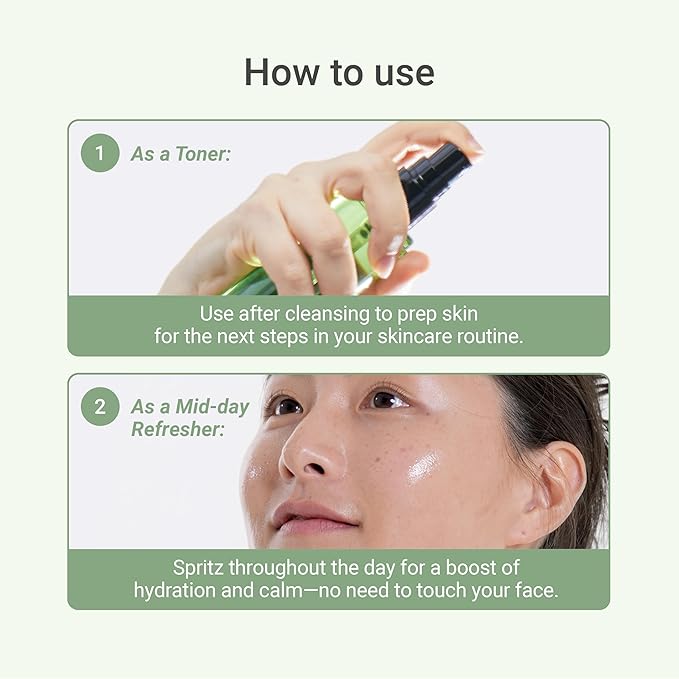 How to use

1 As a Toner:

Use after cleansing to prep skin for the next steps in your skincare routine.

2 As a Mid-day Refresher:

Spritz throughout the day for a boost of hydration and calm—no need to touch your face.