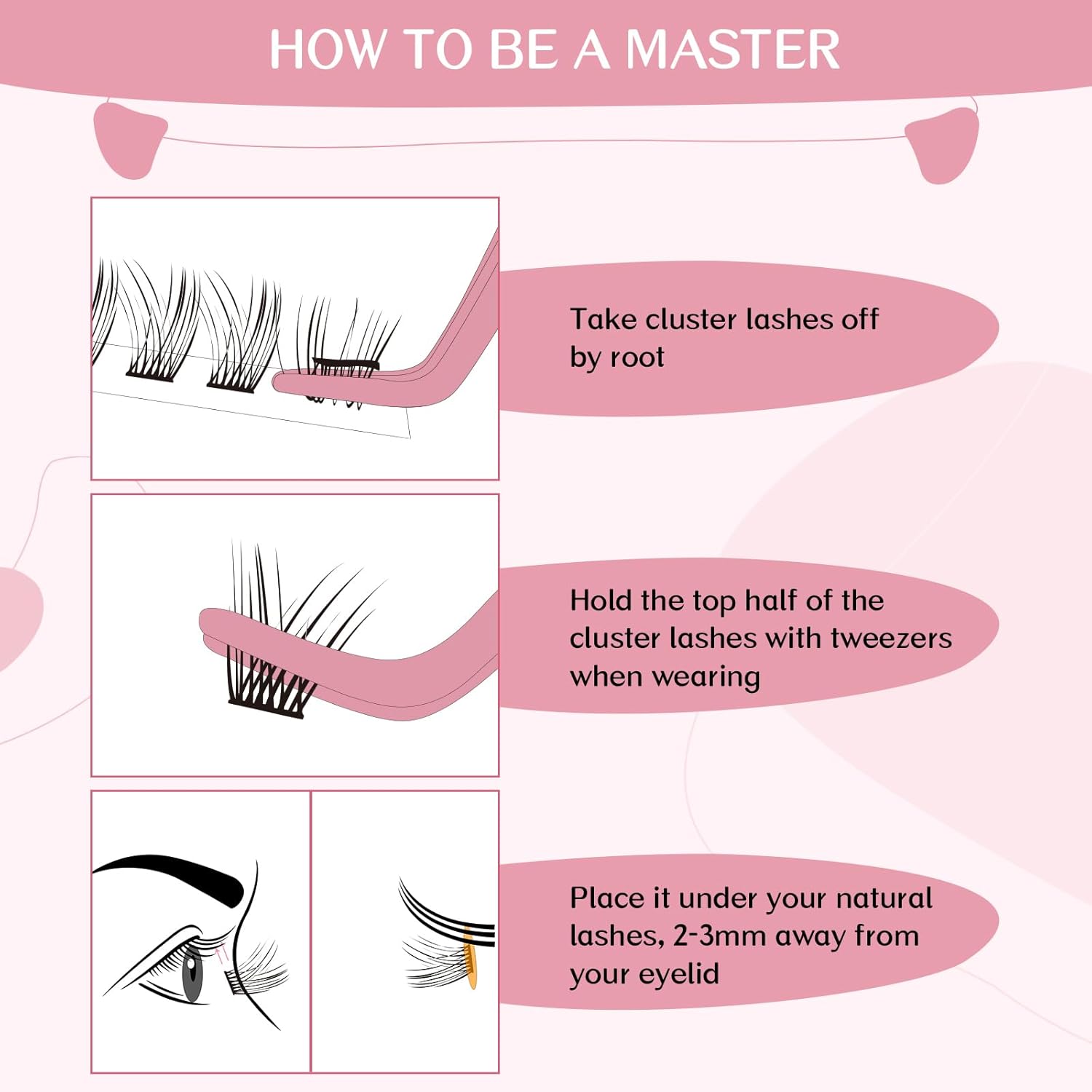 HOW TO BE A MASTER

Take cluster lashes off by root

Hold the top half of the cluster lashes with tweezers when wearing

Place it under your natural lashes, 2-3mm away from your eyelid