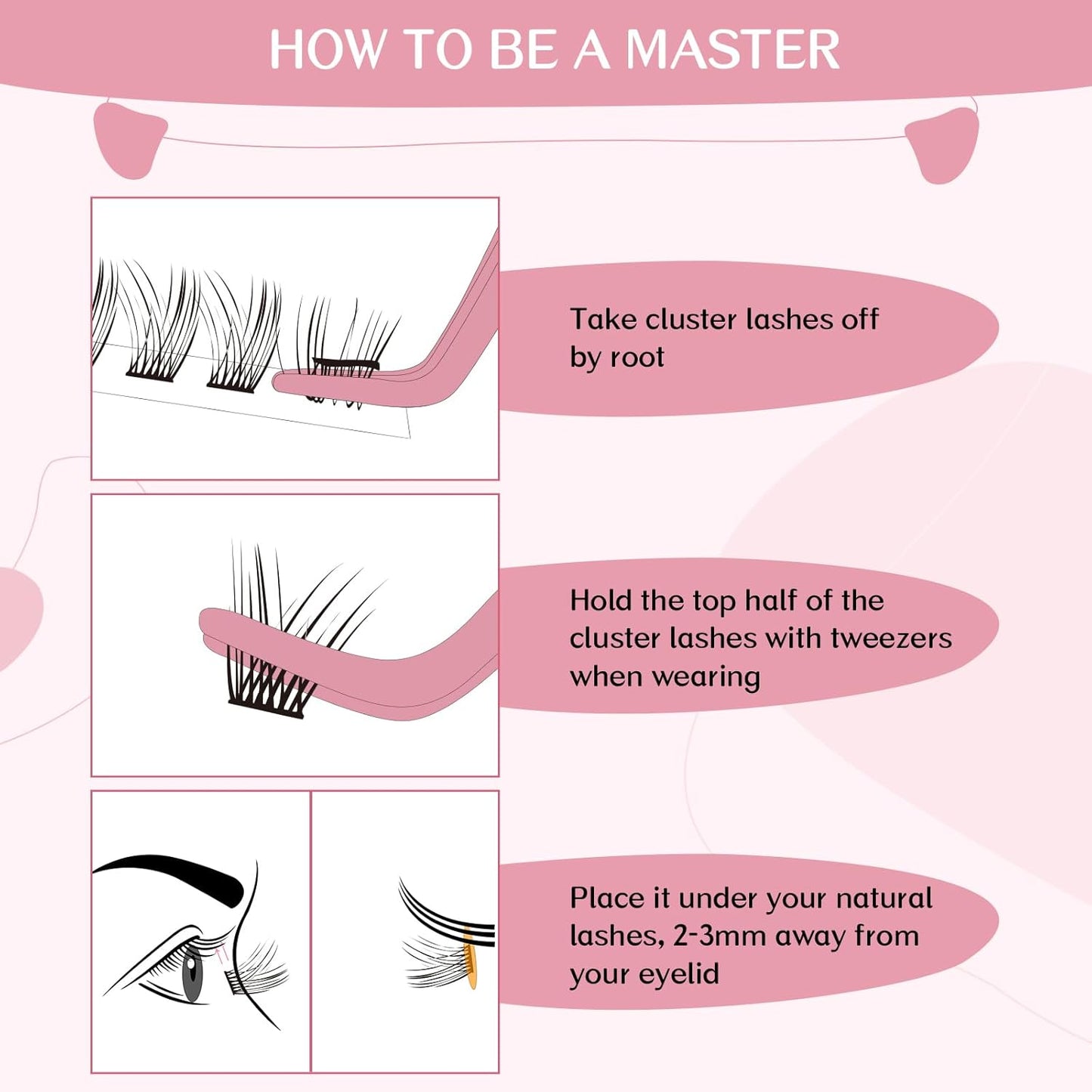 HOW TO BE A MASTER

Take cluster lashes off by root

Hold the top half of the cluster lashes with tweezers when wearing

Place it under your natural lashes, 2-3mm away from your eyelid