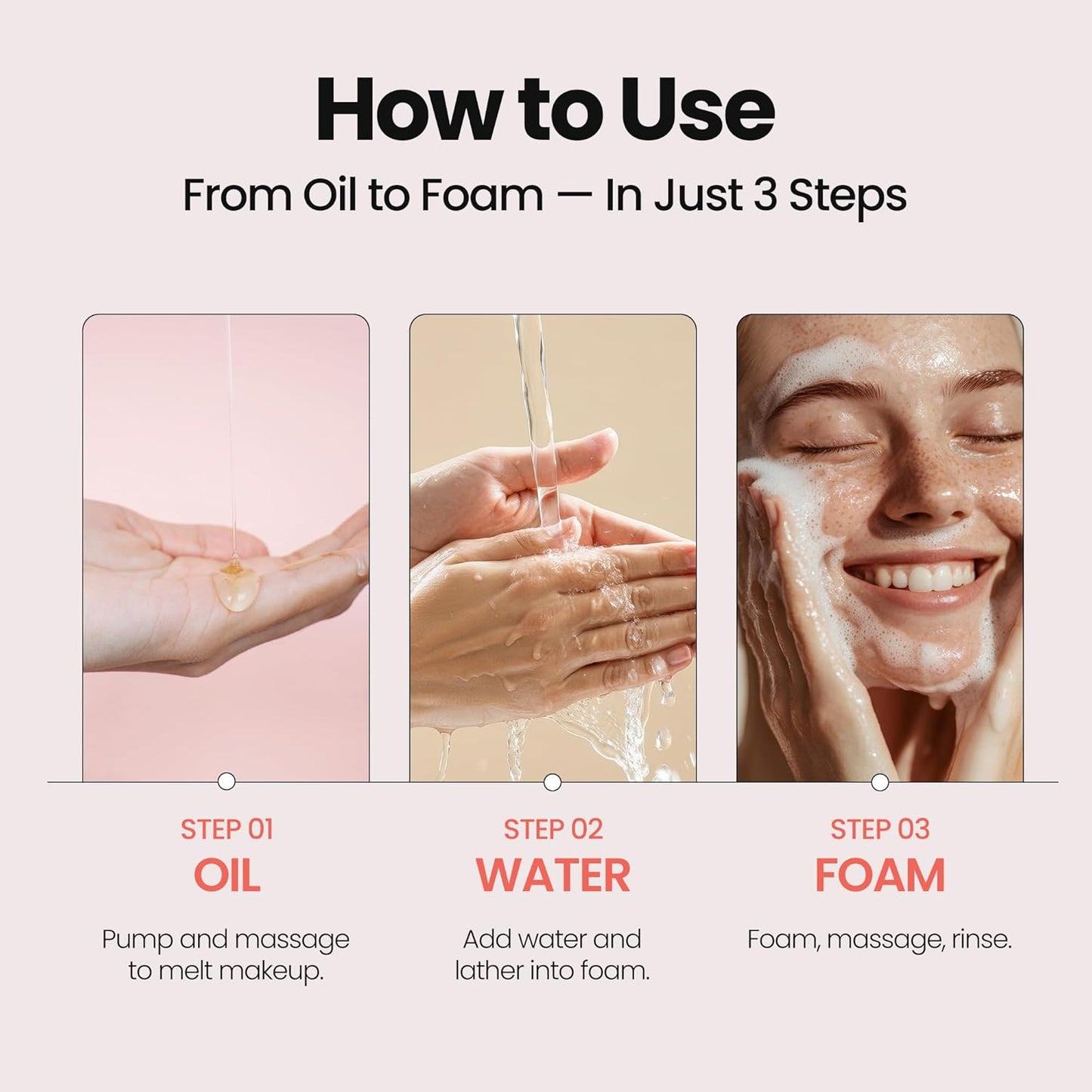 How to Use

From Oil to Foam — In Just 3 Steps

STEP 01
OIL
Pump and massage to melt makeup.

STEP 02
WATER
Add water and lather into foam.

STEP 03
FOAM
Foam, massage, rinse.