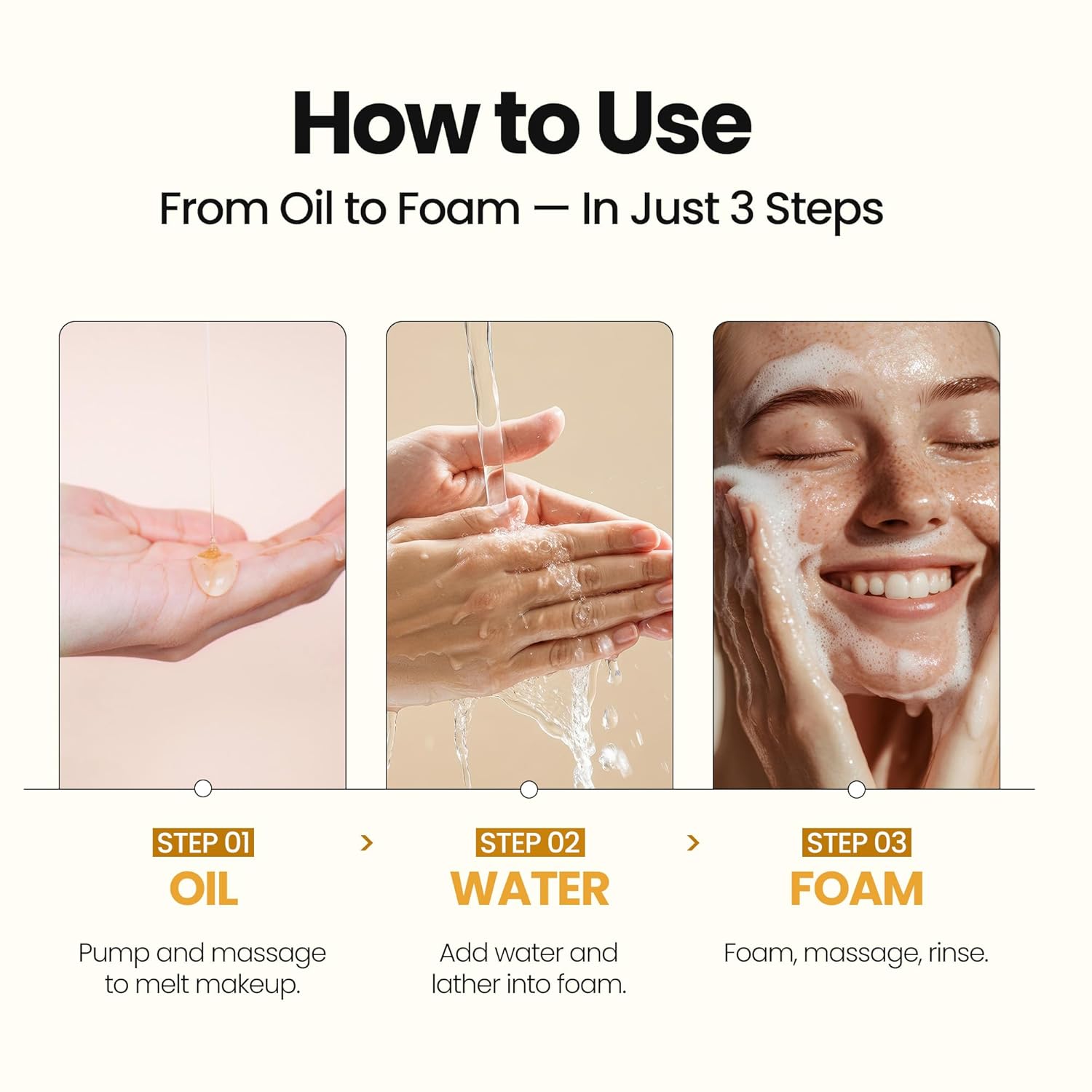 How to Use

From Oil to Foam — In Just 3 Steps

STEP 01
OIL

Pump and massage to melt makeup.

>

STEP 02
WATER

Add water and lather into foam.

>

STEP 03
FOAM

Foam, massage, rinse.