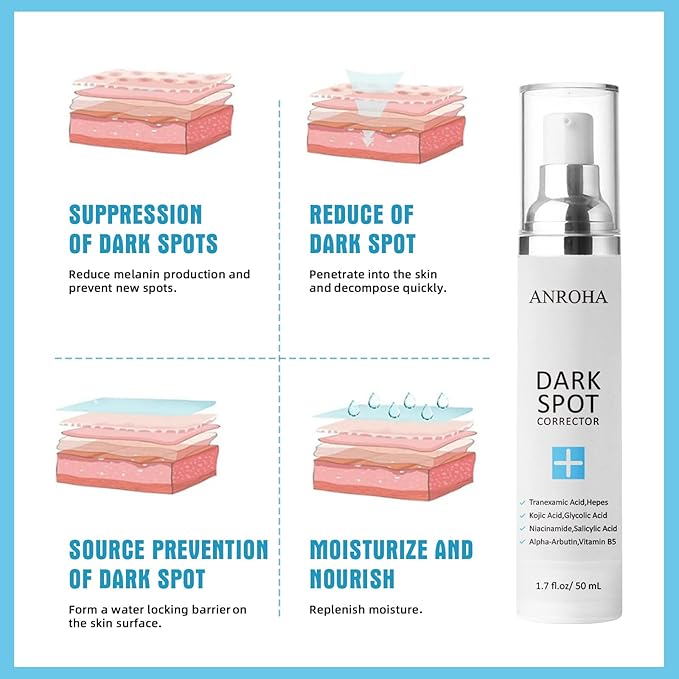 SUPPRESSION OF DARK SPOTS

Reduce melanin production and prevent new spots.

REDUCE OF DARK SPOT

Penetrate into the skin and decompose quickly.

SOURCE PREVENTION OF DARK SPOT

Form a water locking barrier on the skin surface.

MOISTURIZE AND NOURISH

Replenish moisture.

ANROHA

DARK SPOT CORRECTOR

Tranexamic Acid,Hepes
Kojic Acid,Glycolic Acid
Niacinamide,Salicylic Acid
Alpha-Arbutin,Vitamin B5

1.7 fl.oz/ 50 mL