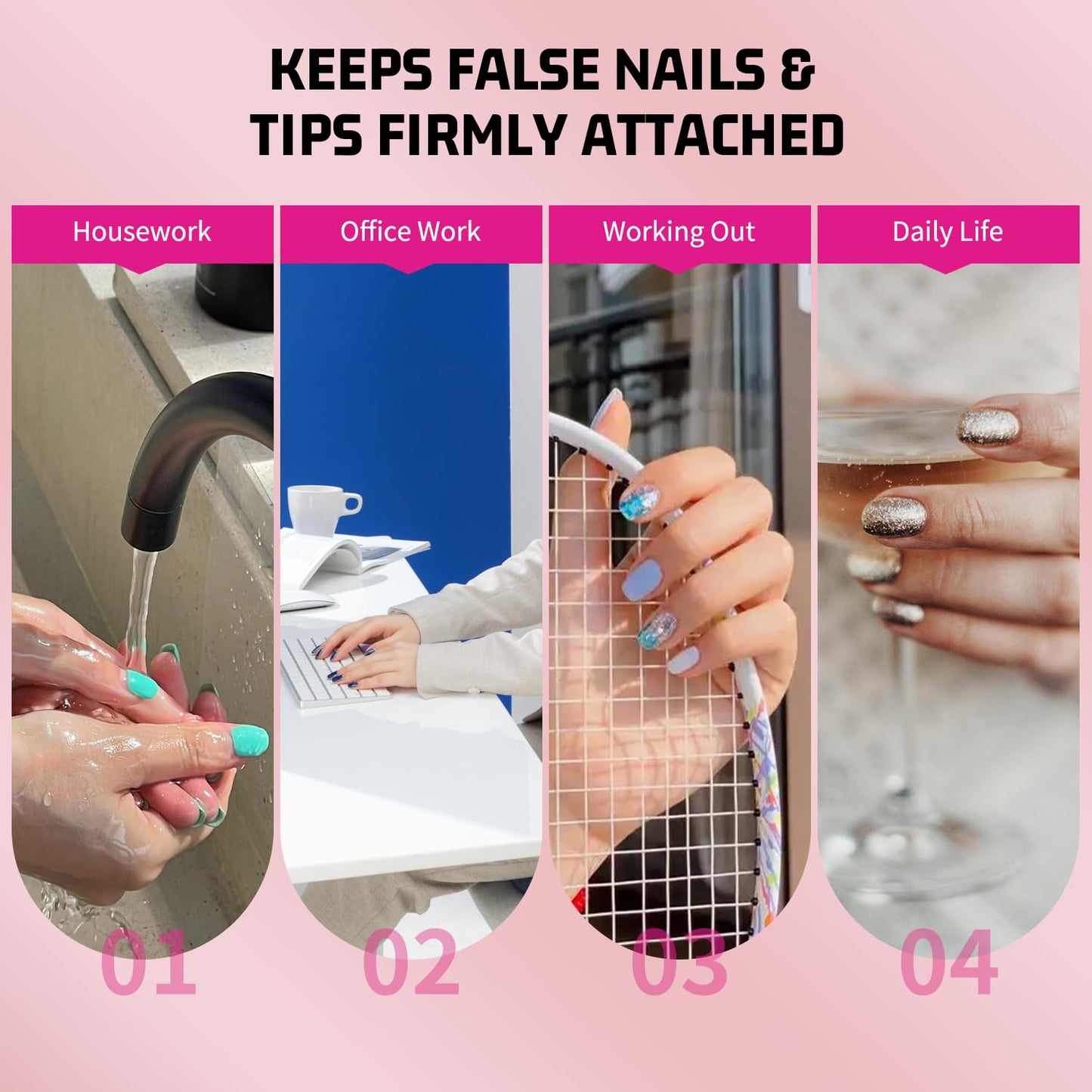 KEEPS FALSE NAILS & TIPS FIRMLY ATTACHED

Housework

01

Office Work

02

Working Out

03

Daily Life

04