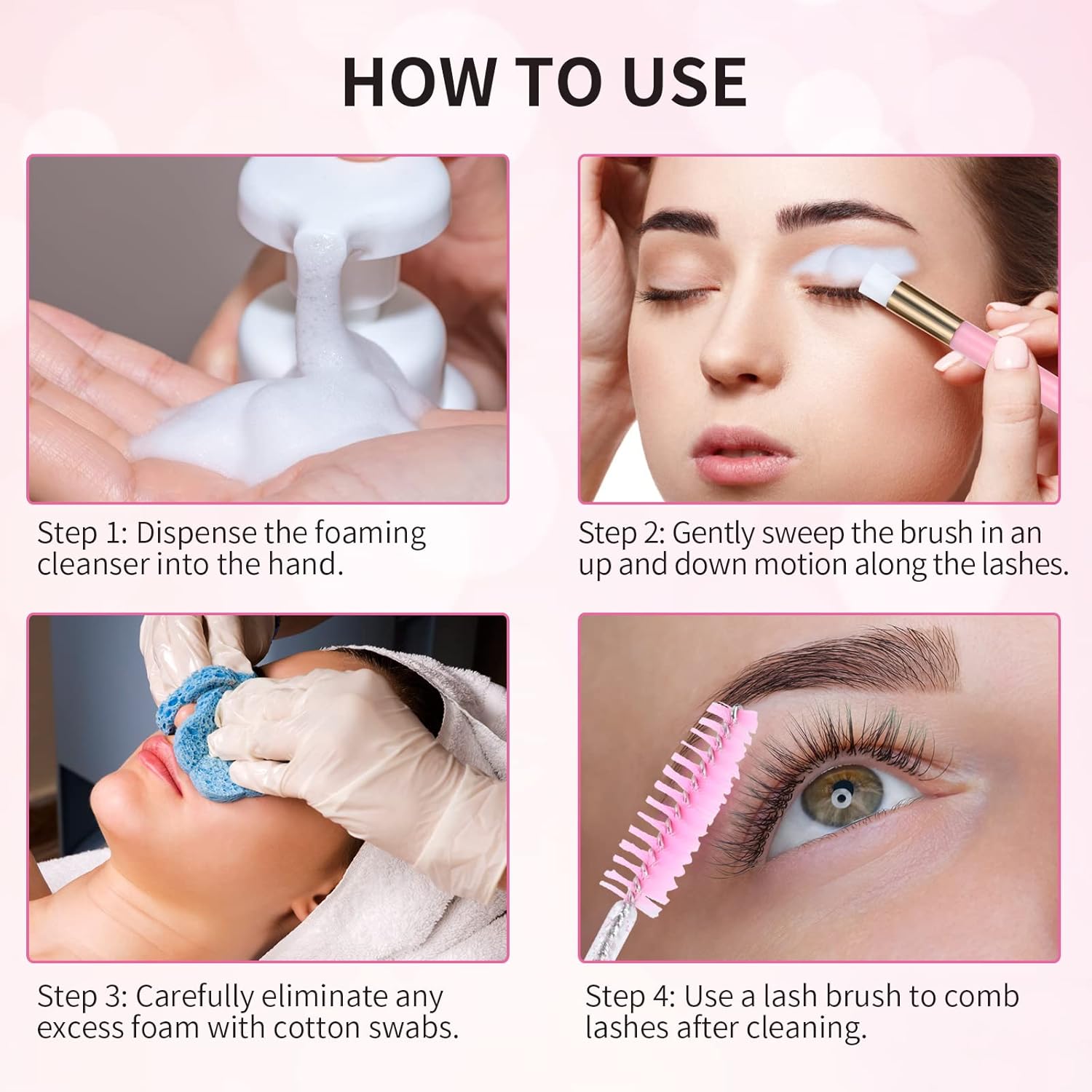 HOW TO USE

Step 1: Dispense the foaming cleanser into the hand.

Step 2: Gently sweep the brush in an up and down motion along the lashes.

Step 3: Carefully eliminate any excess foam with cotton swabs.

Step 4: Use a lash brush to comb lashes after cleaning.