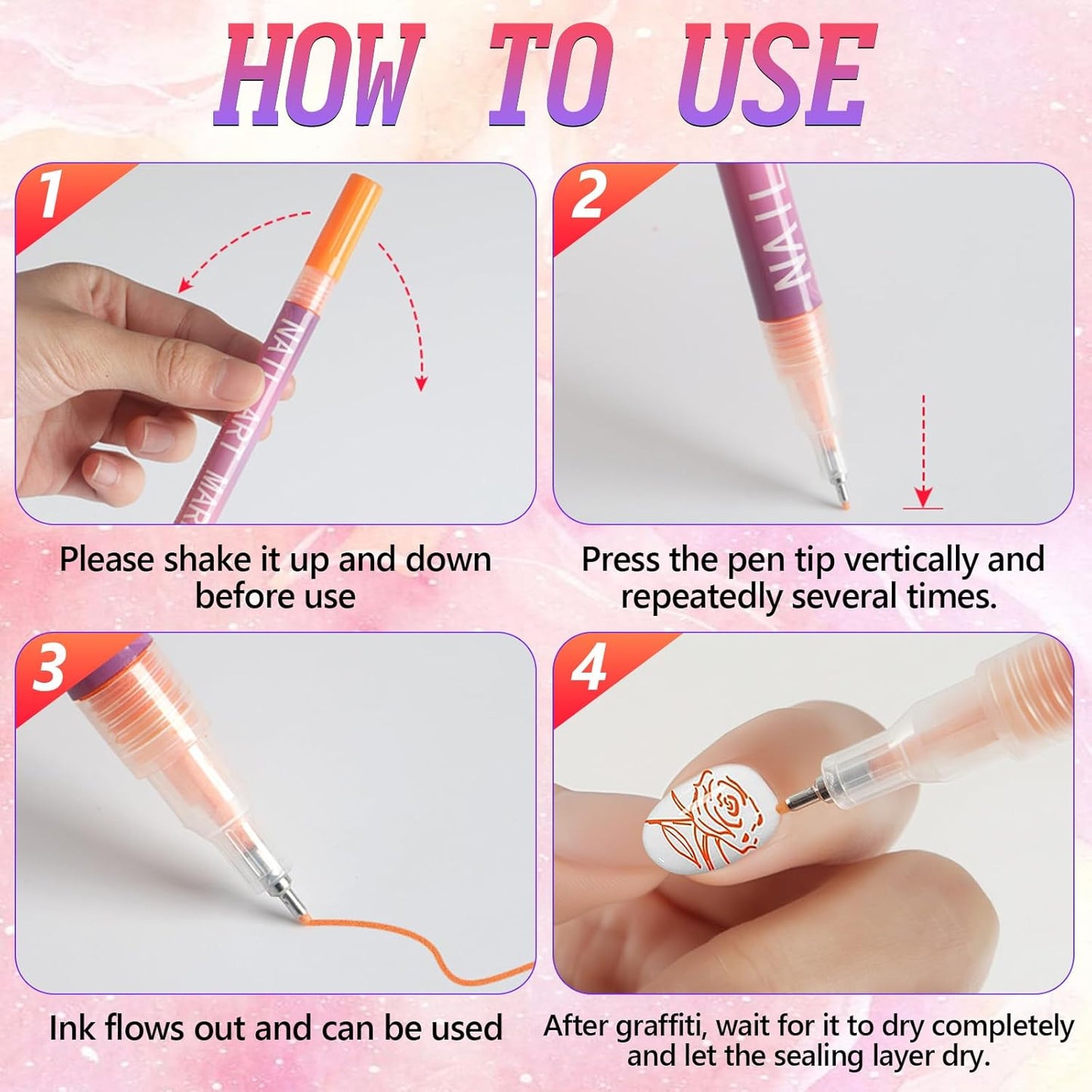 HOW TO USE

1

NAIL ART MAR

Please shake it up and down before use

2

NAIL

Press the pen tip vertically and repeatedly several times.

3

Ink flows out and can be used

4

After graffiti, wait for it to dry completely and let the sealing layer dry.