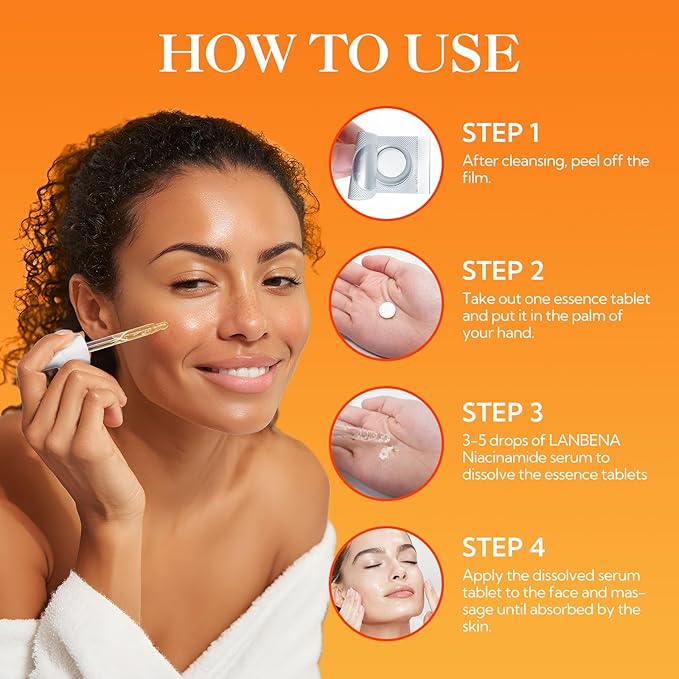 HOW TO USE

STEP 1
After cleansing, peel off the film.

STEP 2
Take out one essence tablet and put it in the palm of your hand.

STEP 3
3-5 drops of LANBENA Niacinamide serum to dissolve the essence tablets

STEP 4
Apply the dissolved serum tablet to the face and massage until absorbed by the skin.