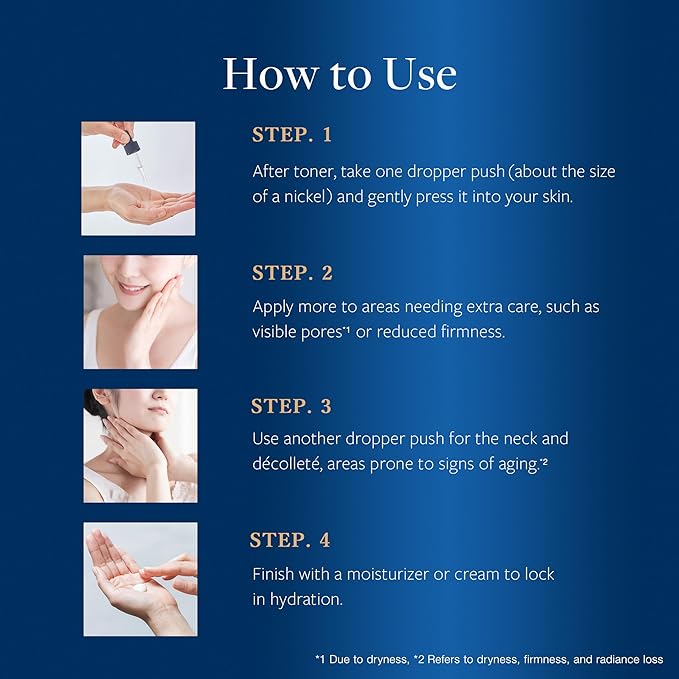 How to Use

STEP. 1

After toner, take one dropper push (about the size of a nickel) and gently press it into your skin.

STEP. 2

Apply more to areas needing extra care, such as visible pores*1 or reduced firmness.

STEP. 3

Use another dropper push for the neck and décolleté, areas prone to signs of aging.*2

STEP. 4

Finish with a moisturizer or cream to lock in hydration.

*1 Due to dryness, *2 Refers to dryness, firmness, and radiance loss