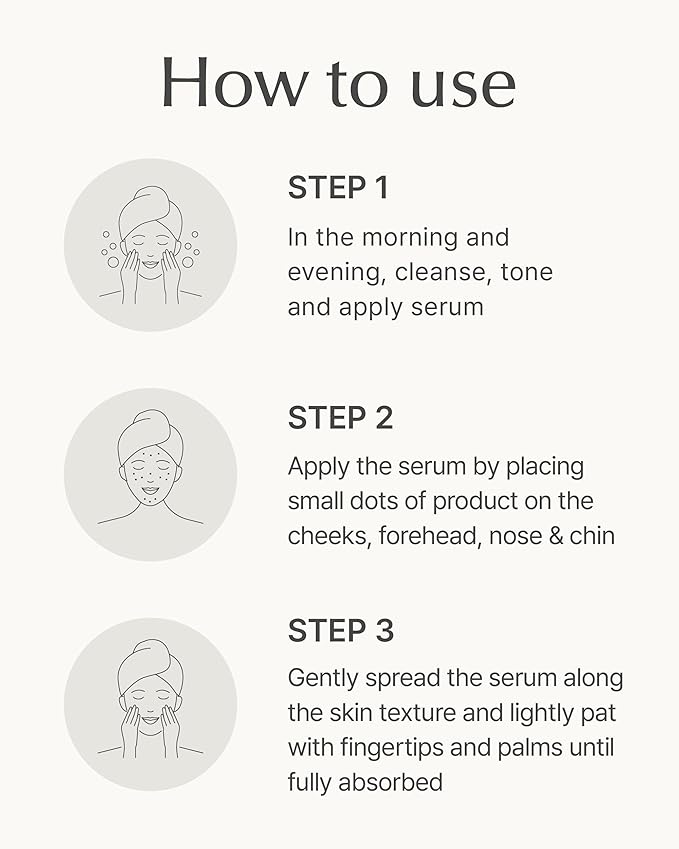 How to use

STEP 1

In the morning and evening, cleanse, tone and apply serum

STEP 2

Apply the serum by placing small dots of product on the cheeks, forehead, nose & chin

STEP 3

Gently spread the serum along the skin texture and lightly pat with fingertips and palms until fully absorbed