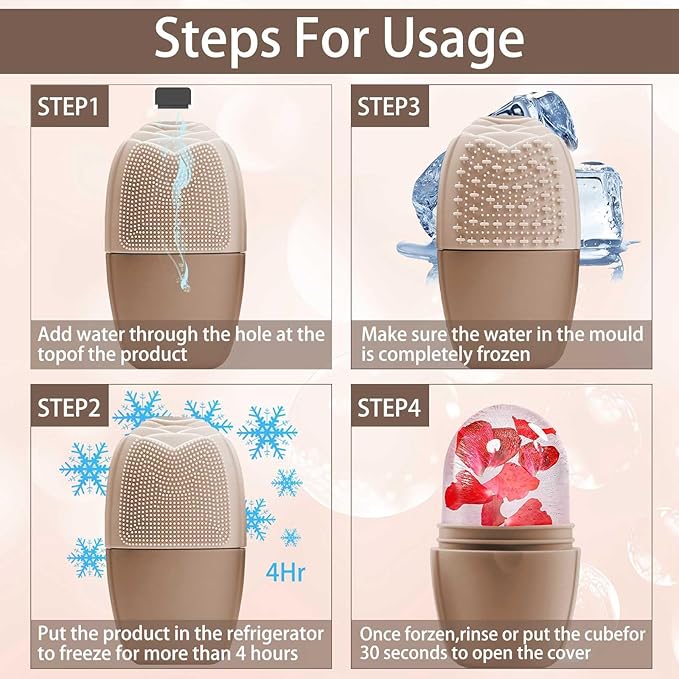 Steps For Usage

STEP1

Add water through the hole at the topof the product

STEP3

Make sure the water in the mould is completely frozen

STEP2

4Hr

Put the product in the refrigerator to freeze for more than 4 hours

STEP4

Once forzen,rinse or put the cubefor 30 seconds to open the cover