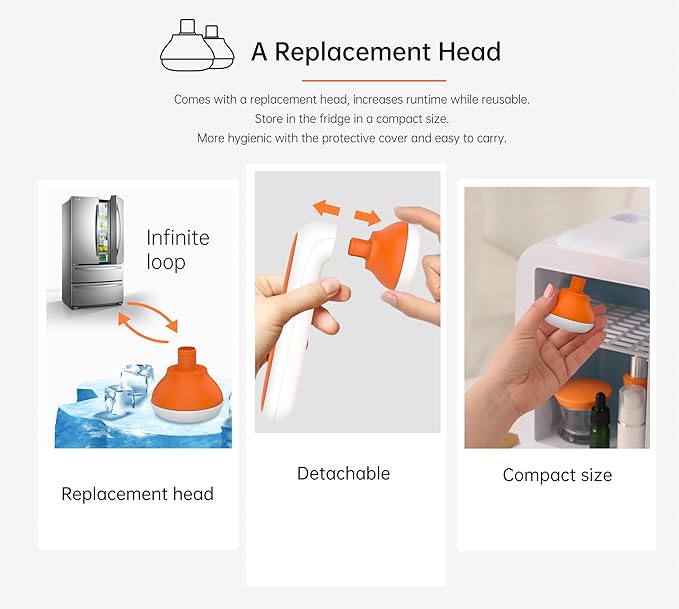 A Replacement Head

Comes with a replacement head, increases runtime while reusable.
Store in the fridge in a compact size.
More hygienic with the protective cover and easy to carry.

Infinite loop

Replacement head

Detachable

Compact size