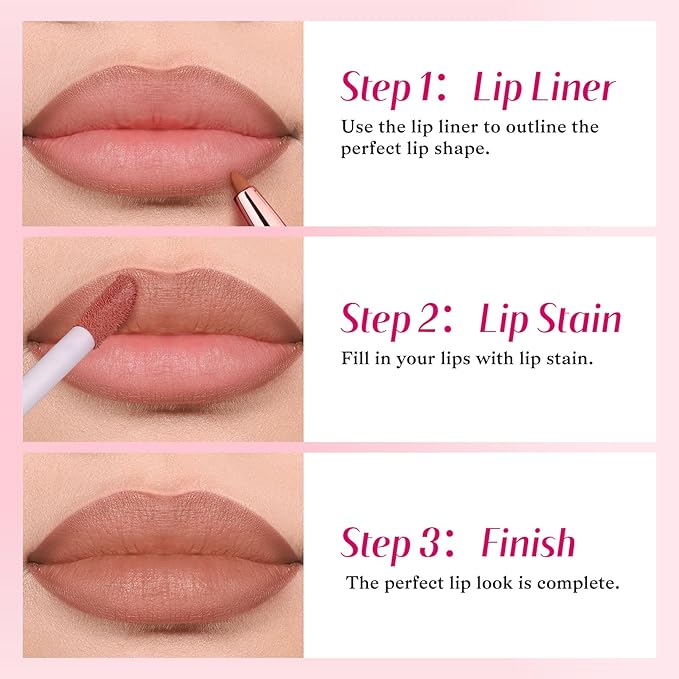 Step 1: Lip Liner

Use the lip liner to outline the perfect lip shape.

Step 2: Lip Stain

Fill in your lips with lip stain.

Step 3: Finish

The perfect lip look is complete.