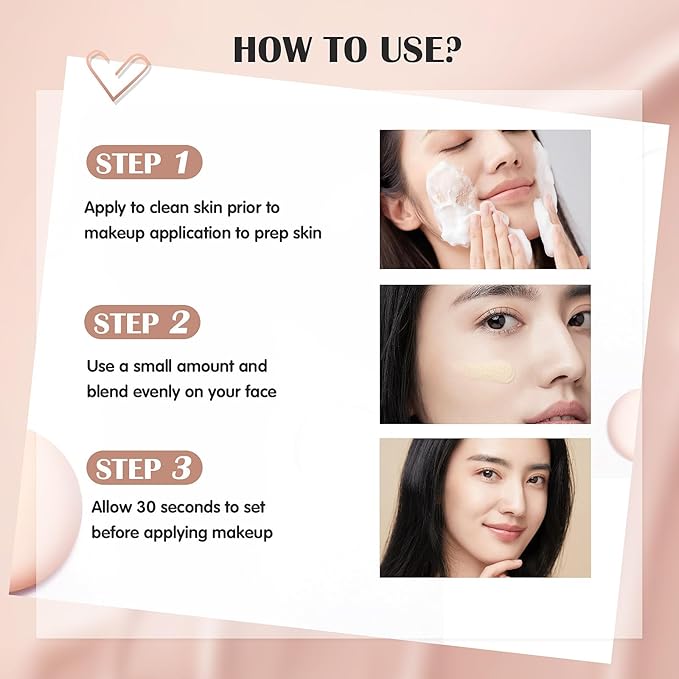 HOW TO USE?

STEP 1

Apply to clean skin prior to makeup application to prep skin

STEP 2

Use a small amount and blend evenly on your face

STEP 3

Allow 30 seconds to set before applying makeup