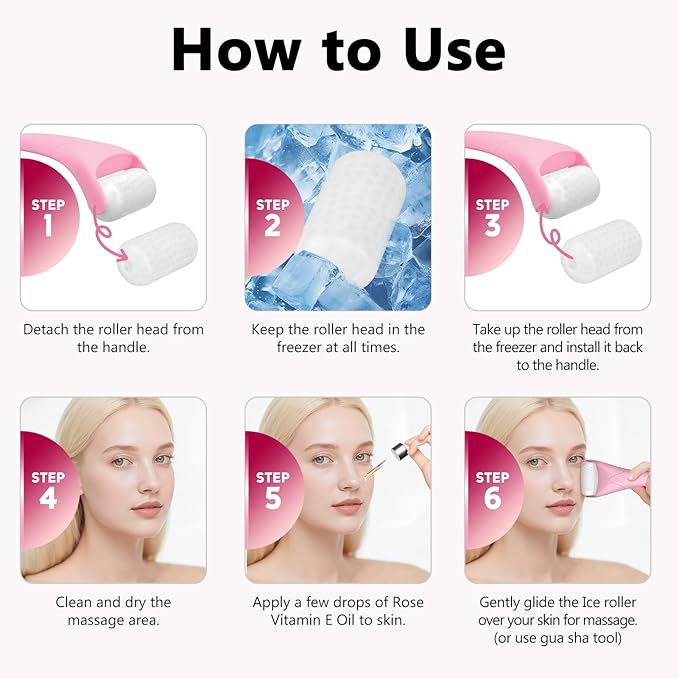 How to Use

STEP 1

Detach the roller head from the handle.

STEP 2

Keep the roller head in the freezer at all times.

STEP 3

Take up the roller head from the freezer and install it back to the handle.

STEP 4

Clean and dry the massage area.

STEP 5

Apply a few drops of Rose Vitamin E Oil to skin.

STEP 6

Gently glide the Ice roller over your skin for massage. (or use gua sha tool)