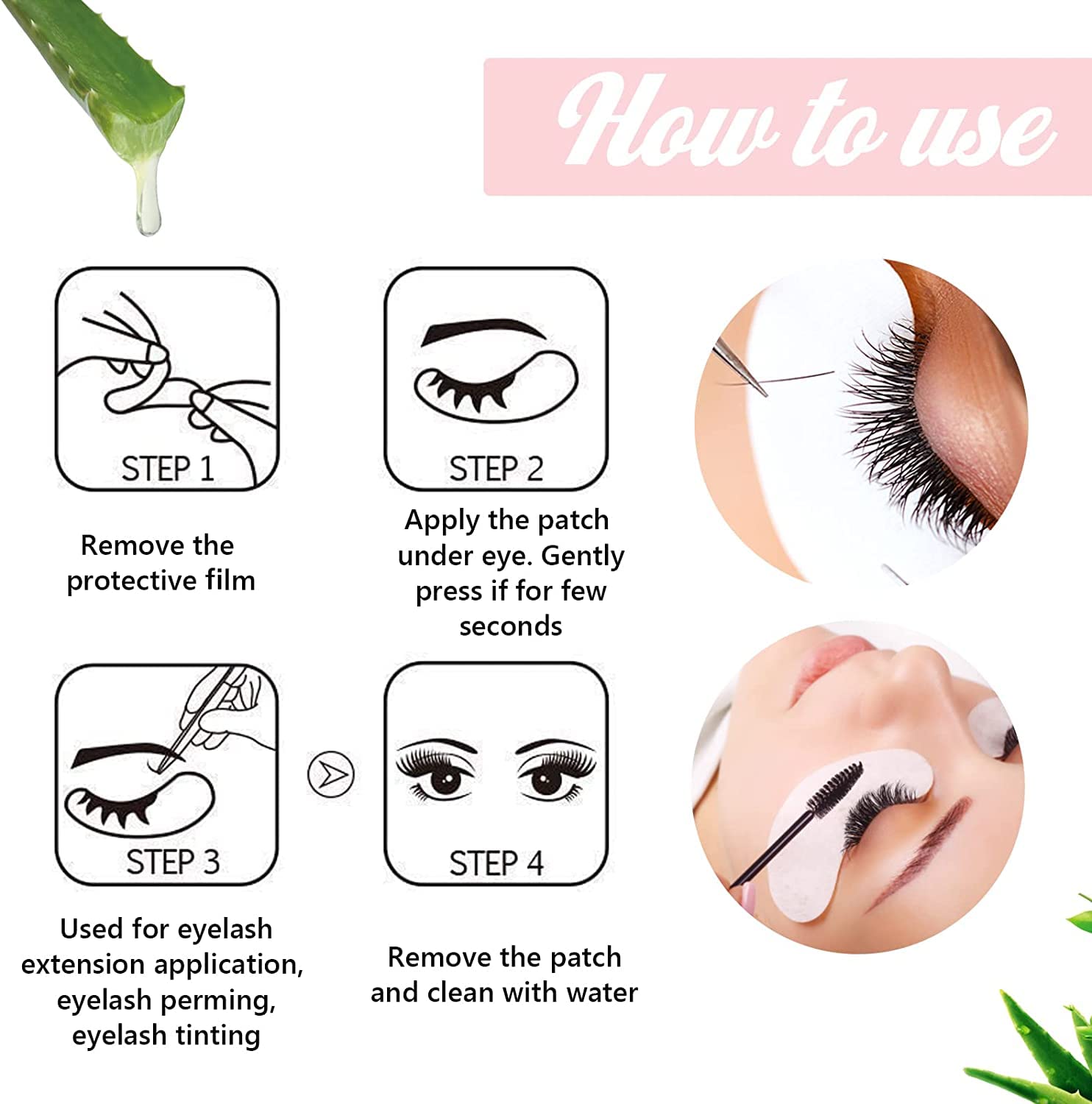 How to use

STEP 1

Remove the protective film

STEP 2

Apply the patch under eye. Gently press if for few seconds

STEP 3

Used for eyelash extension application, eyelash perming, eyelash tinting

STEP 4

Remove the patch and clean with water