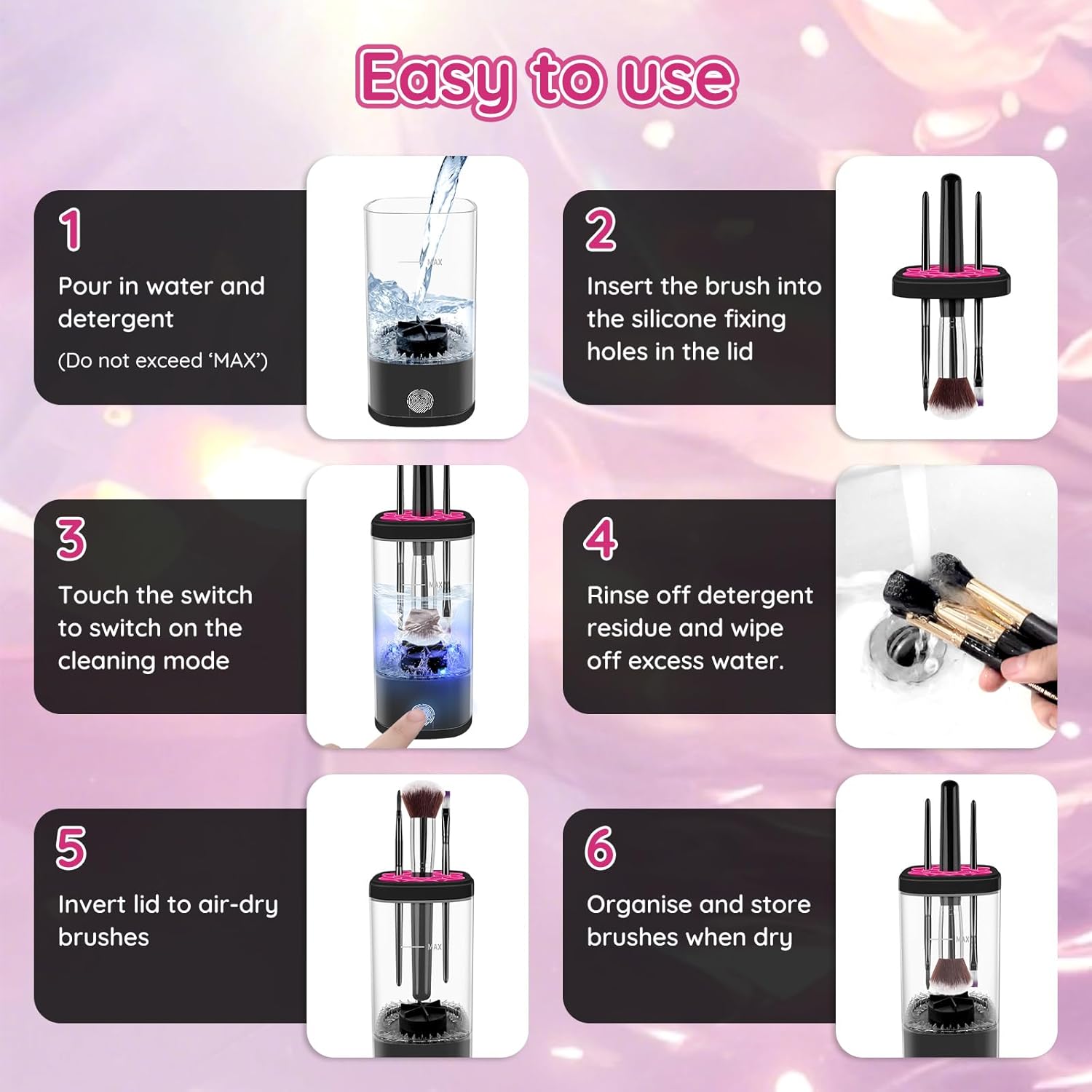 Easy to use

1
Pour in water and detergent
(Do not exceed 'MAX')

MAX

2
Insert the brush into the silicone fixing holes in the lid

3
Touch the switch to switch on the cleaning mode

MAX

4
Rinse off detergent residue and wipe off excess water.

5
Invert lid to air-dry brushes

MAX

6
Organise and store brushes when dry

MAX