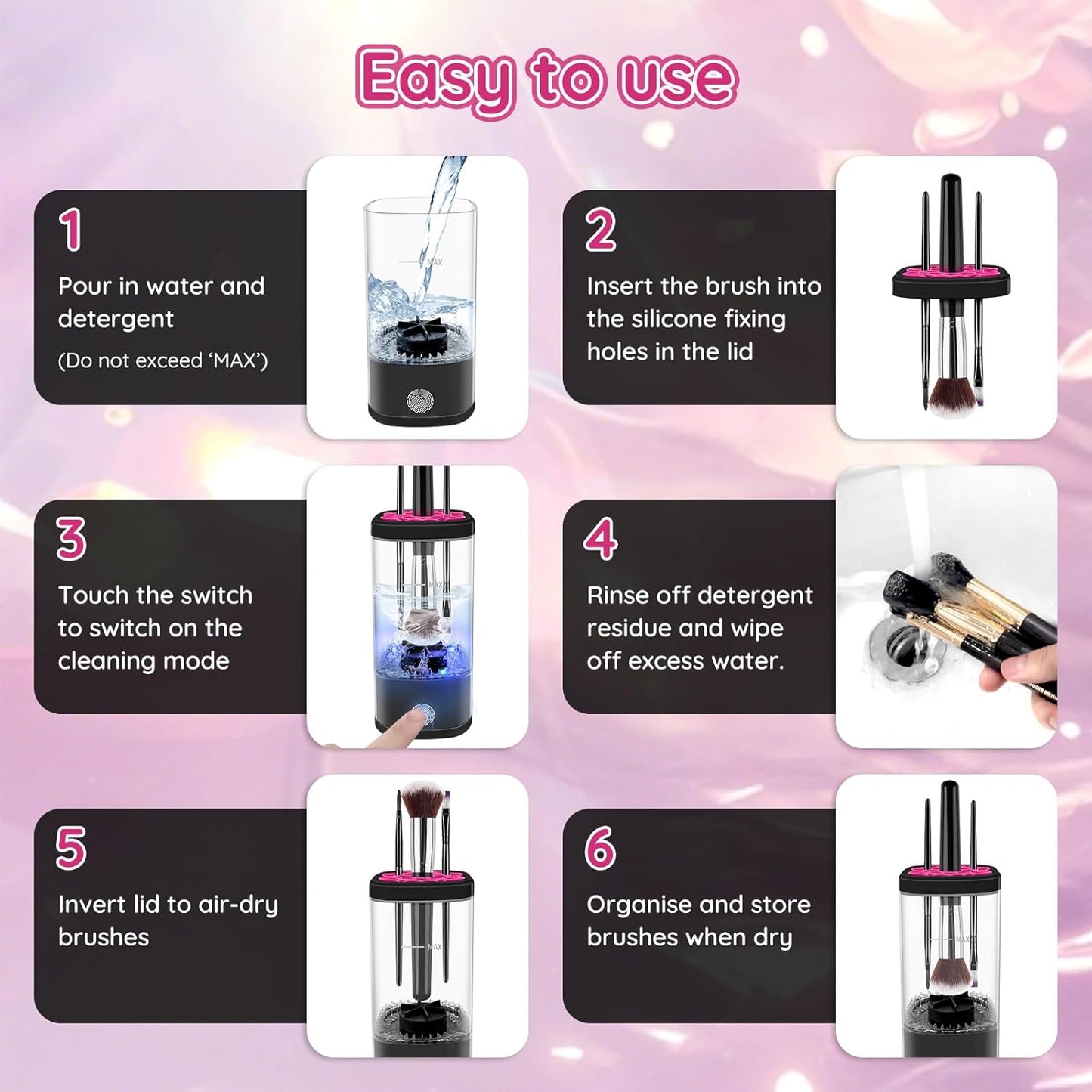 Easy to use

1
Pour in water and detergent
(Do not exceed 'MAX')

MAX

2
Insert the brush into the silicone fixing holes in the lid

3
Touch the switch to switch on the cleaning mode

MAX

4
Rinse off detergent residue and wipe off excess water.

5
Invert lid to air-dry brushes

MAX

6
Organise and store brushes when dry

MAX