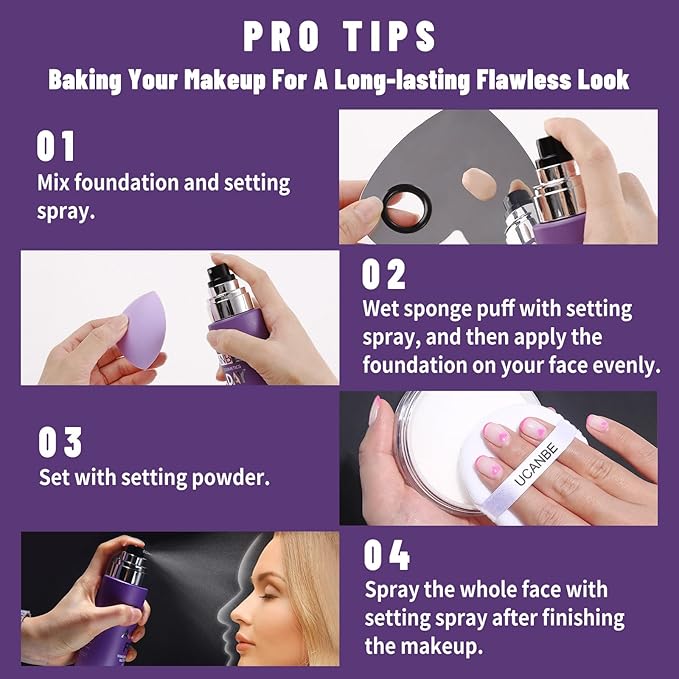 PRO TIPS

Baking Your Makeup For A Long-lasting Flawless Look

01
Mix foundation and setting spray.

02
Wet sponge puff with setting spray, and then apply the foundation on your face evenly.

03
Set with setting powder.

UCANBE

04
Spray the whole face with setting spray after finishing the makeup.