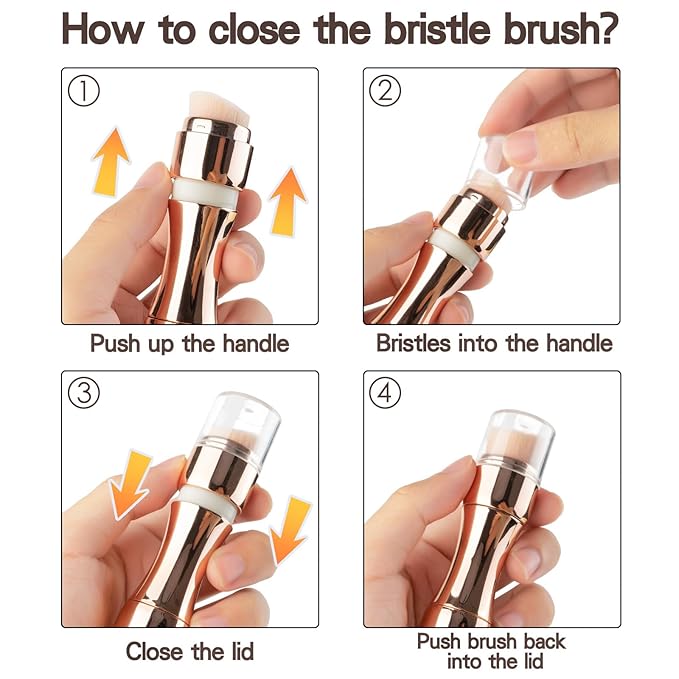 How to close the bristle brush?

①

Push up the handle

②

Bristles into the handle

③

Close the lid

④

Push brush back into the lid