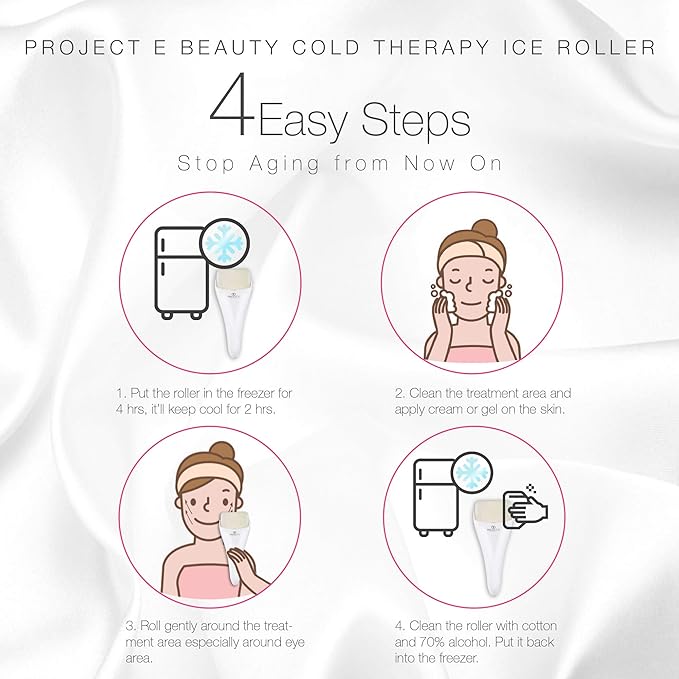 PROJECT E BEAUTY COLD THERAPY ICE ROLLER

4 Easy Steps

Stop Aging from Now On

1. Put the roller in the freezer for 4 hrs, it'll keep cool for 2 hrs.

2. Clean the treatment area and apply cream or gel on the skin.

3. Roll gently around the treatment area especially around eye area.

4. Clean the roller with cotton and 70% alcohol. Put it back into the freezer.