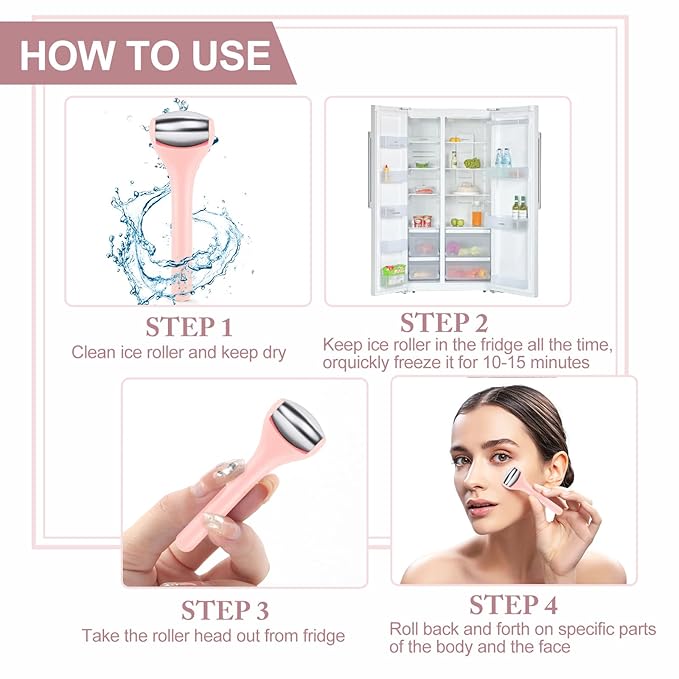 HOW TO USE

STEP 1
Clean ice roller and keep dry

STEP 2
Keep ice roller in the fridge all the time, orquickly freeze it for 10-15 minutes

STEP 3
Take the roller head out from fridge

STEP 4
Roll back and forth on specific parts of the body and the face