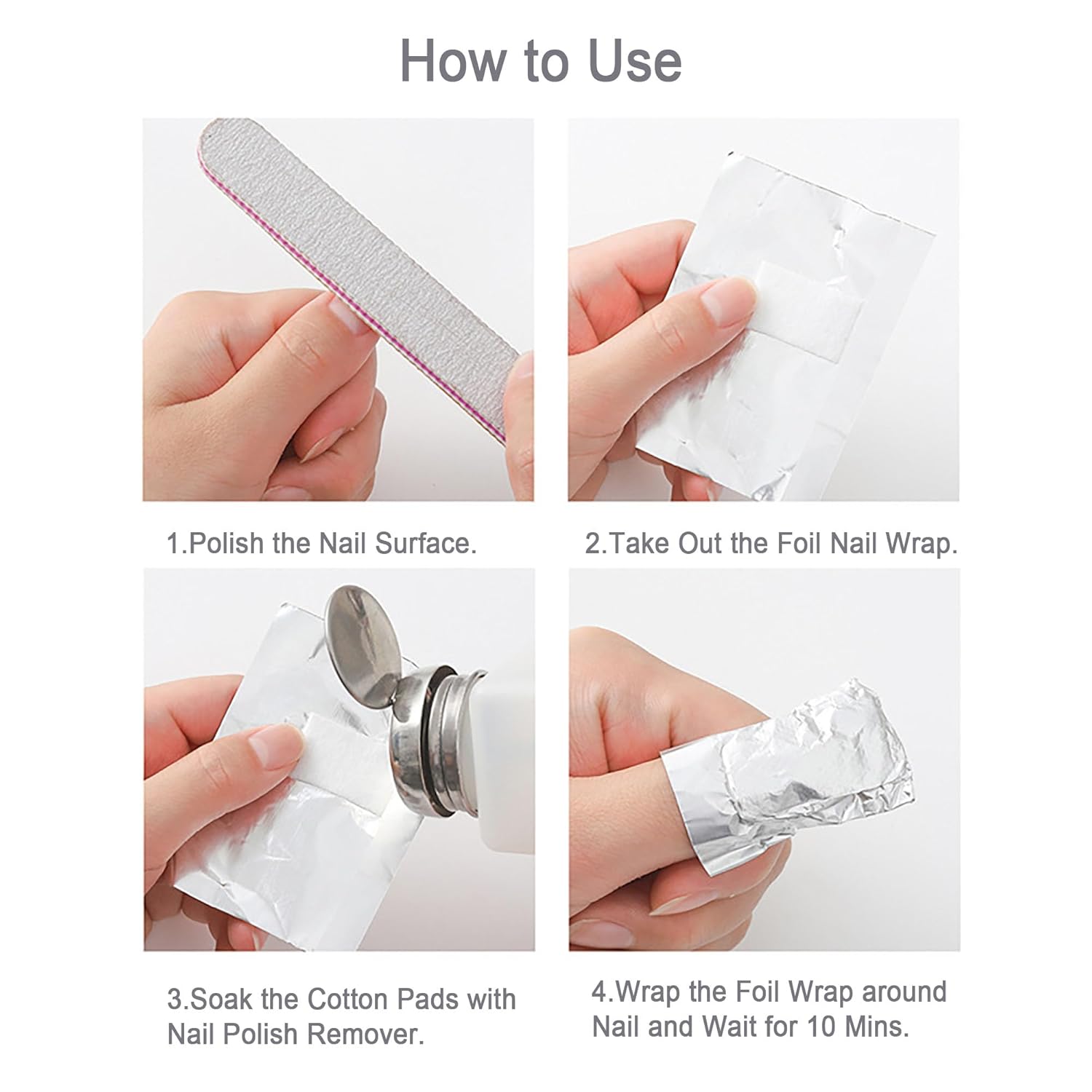 How to Use

1.Polish the Nail Surface.

2.Take Out the Foil Nail Wrap.

3.Soak the Cotton Pads with Nail Polish Remover.

4.Wrap the Foil Wrap around Nail and Wait for 10 Mins.