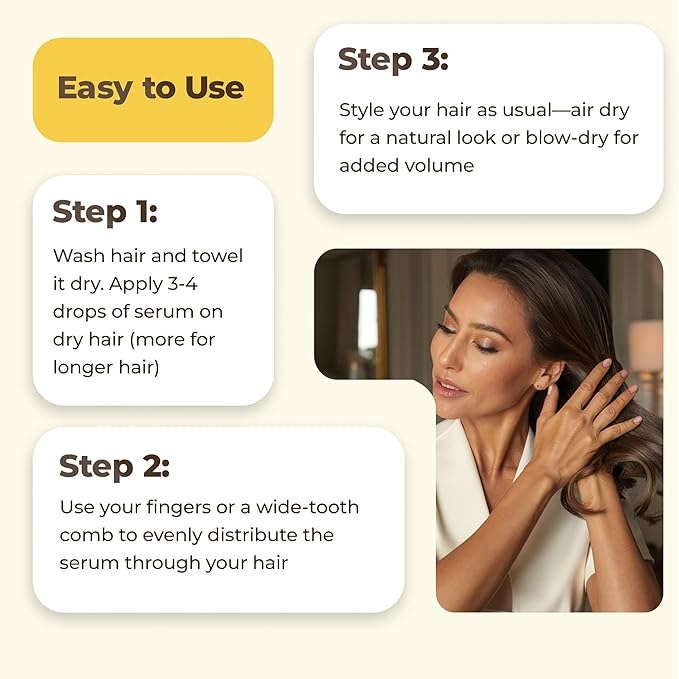 Easy to Use

Step 1:

Wash hair and towel it dry. Apply 3-4 drops of serum on dry hair (more for longer hair)

Step 2:

Use your fingers or a wide-tooth comb to evenly distribute the serum through your hair

Step 3:

Style your hair as usual—air dry for a natural look or blow-dry for added volume