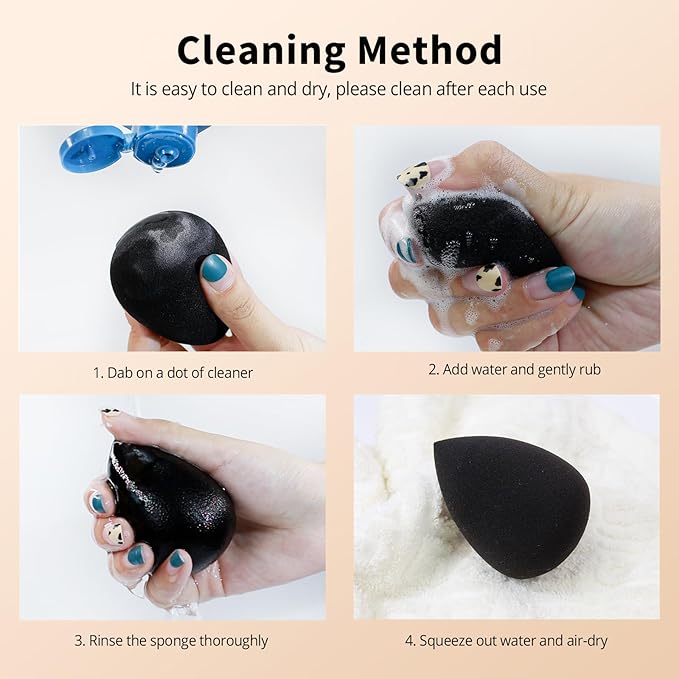 Cleaning Method

It is easy to clean and dry, please clean after each use

1. Dab on a dot of cleaner

2. Add water and gently rub

3. Rinse the sponge thoroughly

4. Squeeze out water and air-dry