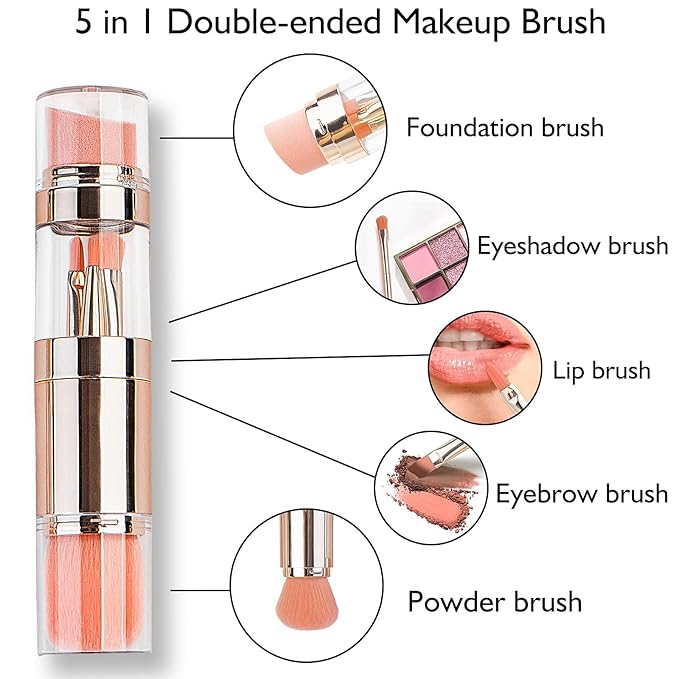 5 in 1 Double-ended Makeup Brush

Foundation brush

Eyeshadow brush

Lip brush

Eyebrow brush

Powder brush