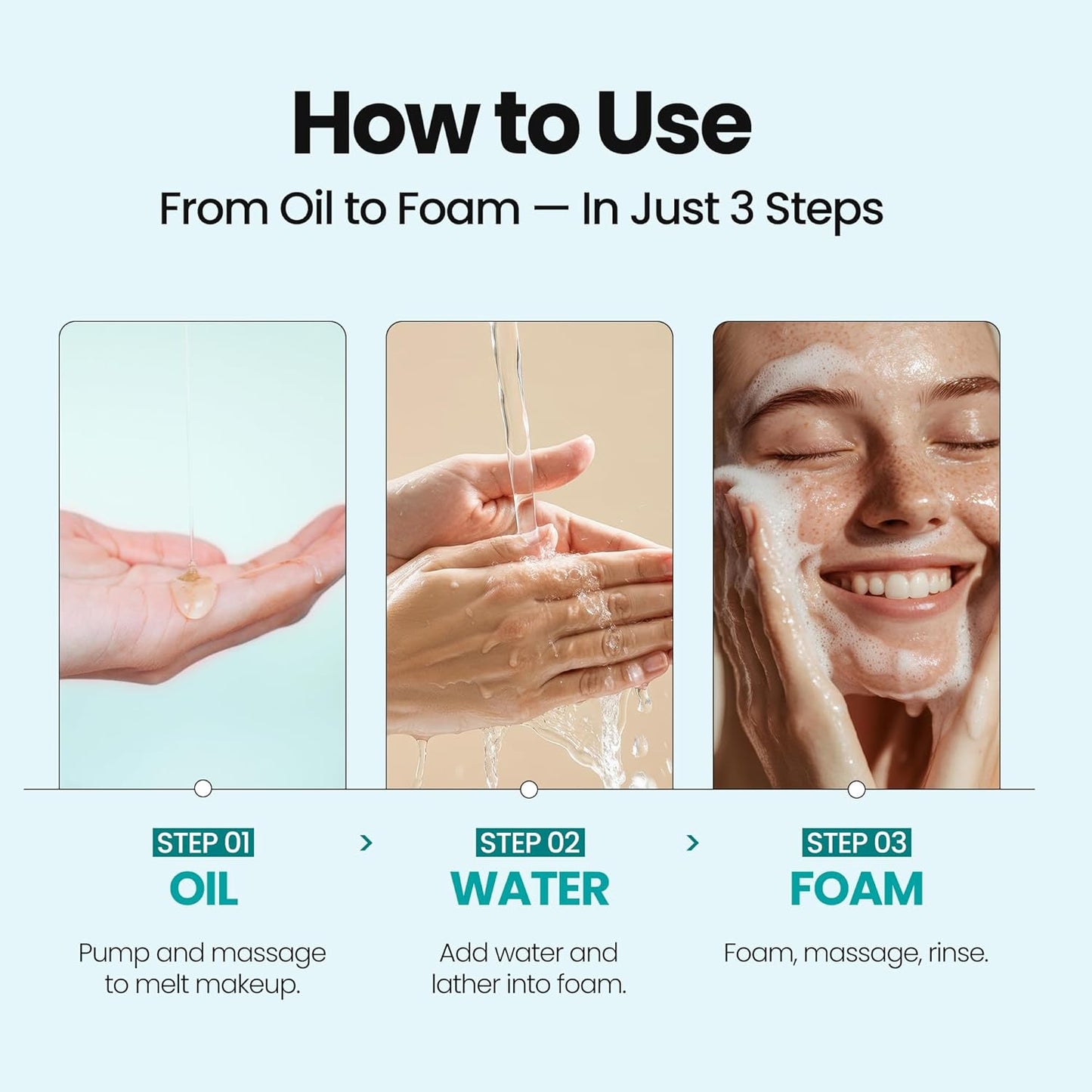 How to Use

From Oil to Foam — In Just 3 Steps

STEP 01
OIL
Pump and massage to melt makeup.

>

STEP 02
WATER
Add water and lather into foam.

>

STEP 03
FOAM
Foam, massage, rinse.