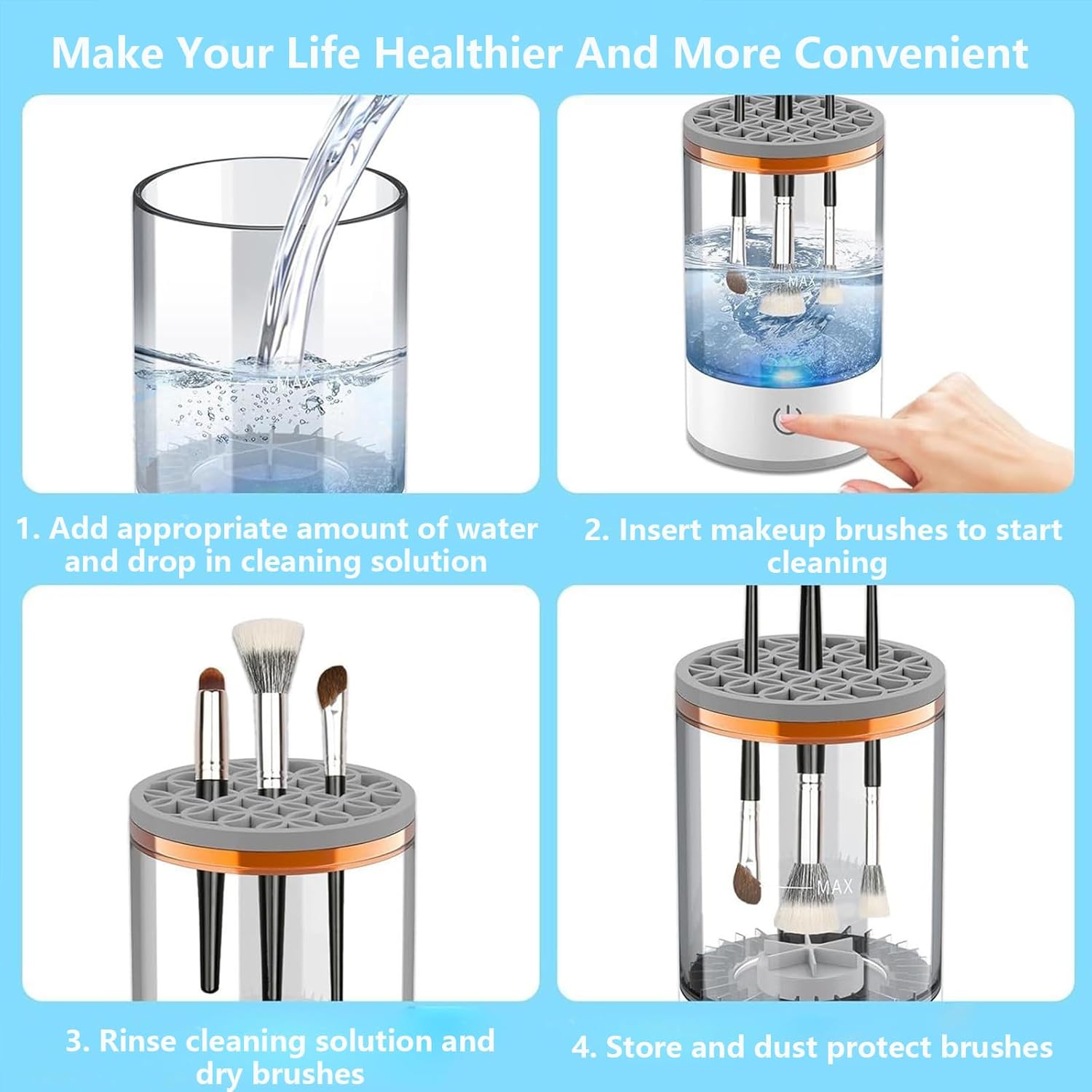 Make Your Life Healthier And More Convenient

MAX

MAX

1. Add appropriate amount of water and drop in cleaning solution

2. Insert makeup brushes to start cleaning

MAX

3. Rinse cleaning solution and dry brushes

4. Store and dust protect brushes