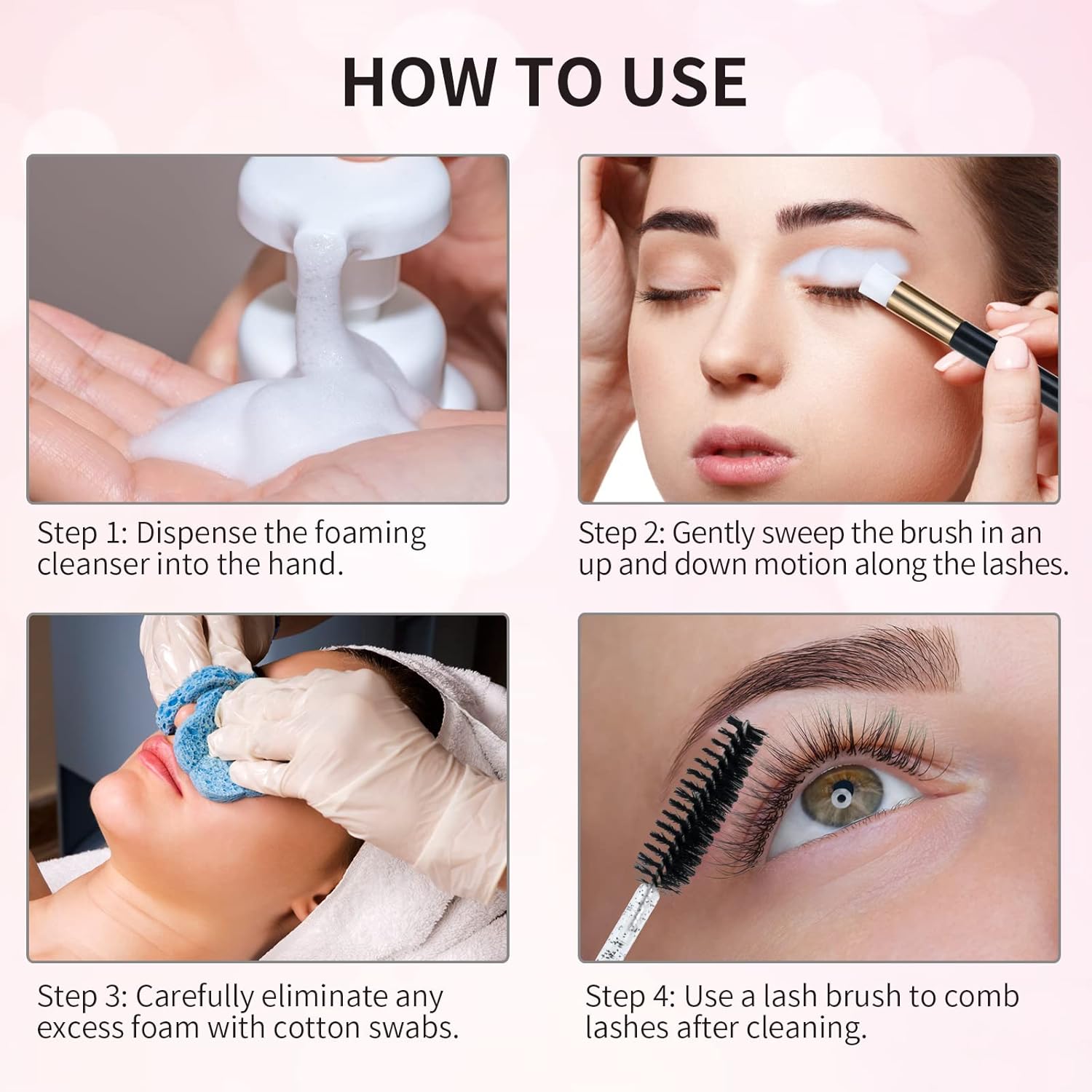 HOW TO USE

Step 1: Dispense the foaming cleanser into the hand.

Step 2: Gently sweep the brush in an up and down motion along the lashes.

Step 3: Carefully eliminate any excess foam with cotton swabs.

Step 4: Use a lash brush to comb lashes after cleaning.