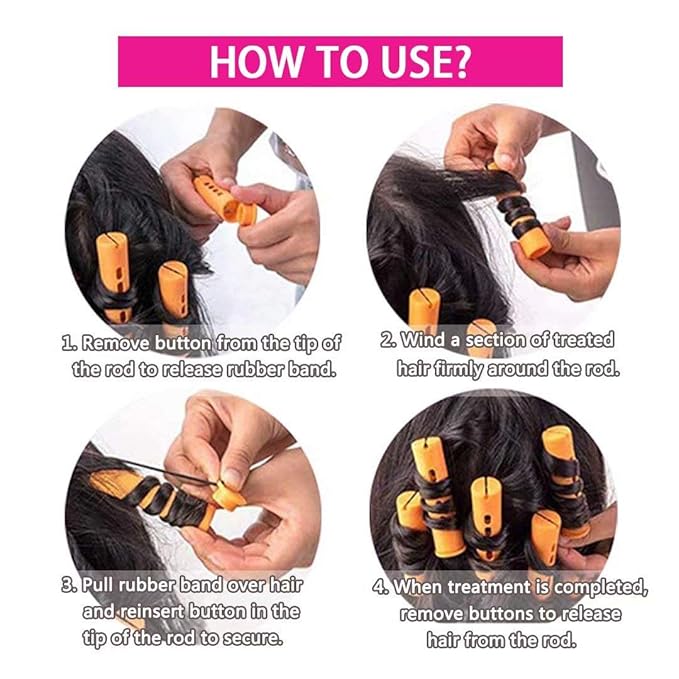 HOW TO USE?

1. Remove button from the tip of the rod to release rubber band.

2. Wind a section of treated hair firmly around the rod.

3. Pull rubber band over hair and reinsert button in the tip of the rod to secure.

4. When treatment is completed, remove buttons to release hair from the rod.