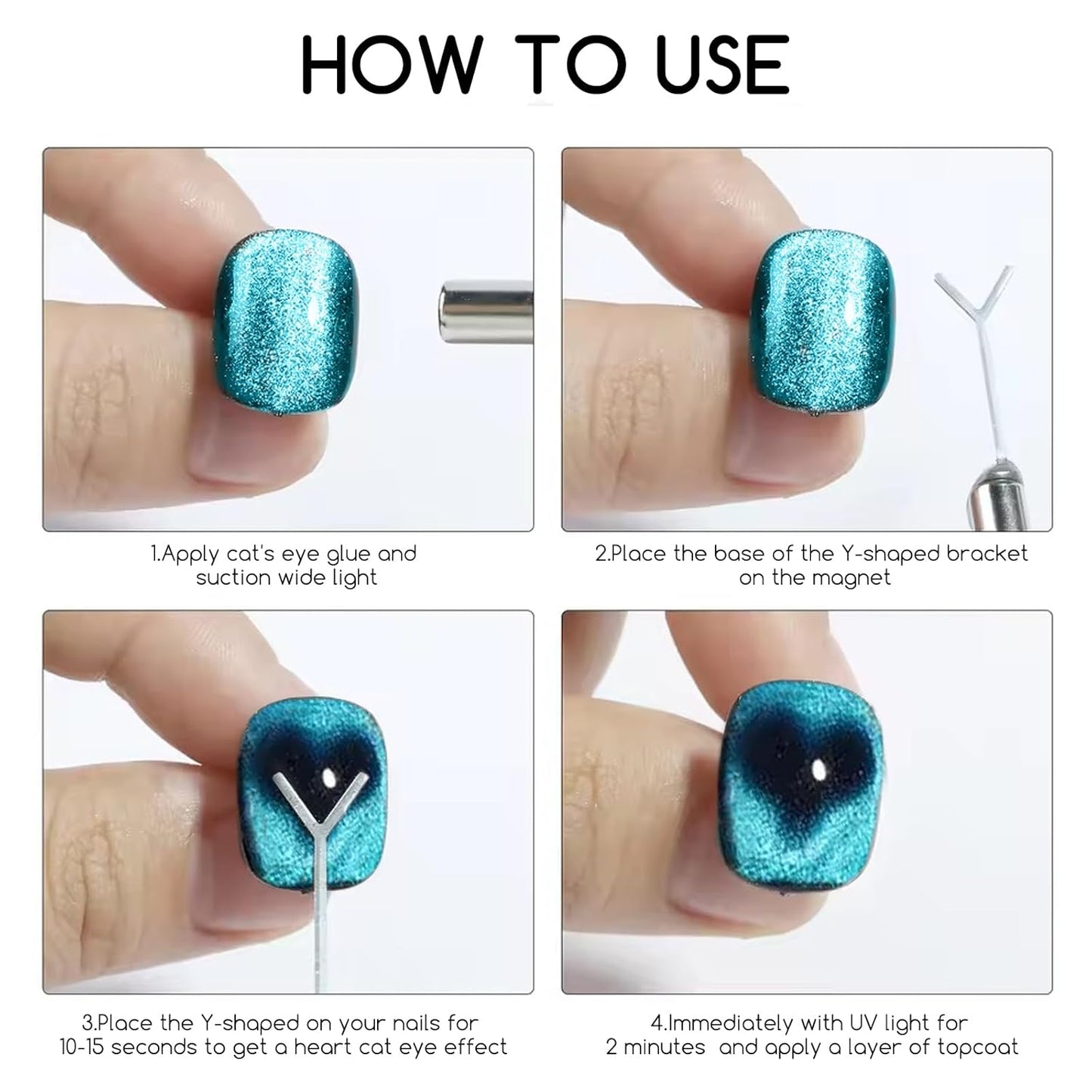 HOW TO USE

1.Apply cat's eye glue and suction wide light

2.Place the base of the Y-shaped bracket on the magnet

3.Place the Y-shaped on your nails for 10-15 seconds to get a heart cat eye effect

4.Immediately with UV light for 2 minutes and apply a layer of topcoat