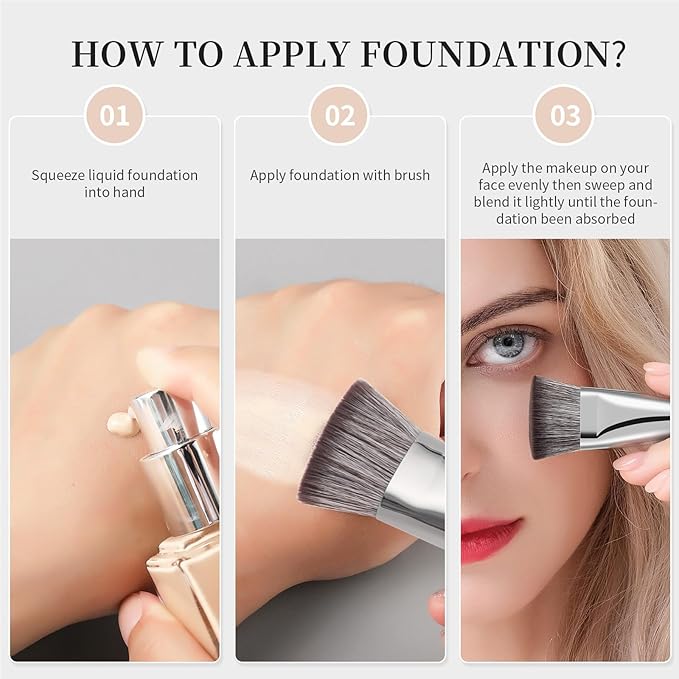 HOW TO APPLY FOUNDATION?

01

Squeeze liquid foundation into hand

02

Apply foundation with brush

03

Apply the makeup on your face evenly then sweep and blend it lightly until the foundation been absorbed