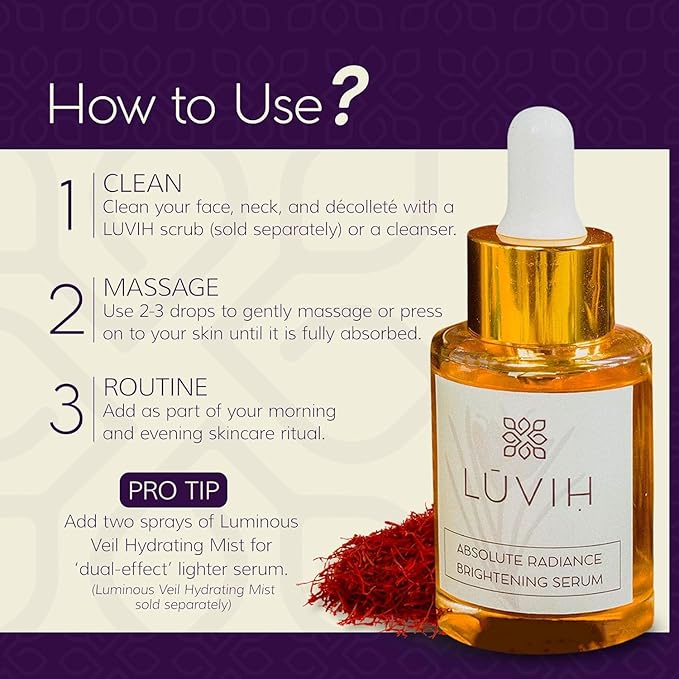 How to Use?

1 CLEAN
Clean your face, neck, and décolleté with a LUVIH scrub (sold separately) or a cleanser.

2 MASSAGE
Use 2-3 drops to gently massage or press on to your skin until it is fully absorbed.

3 ROUTINE
Add as part of your morning and evening skincare ritual.

PRO TIP
Add two sprays of Luminous Veil Hydrating Mist for 'dual-effect' lighter serum.
(Luminous Veil Hydrating Mist sold separately)

LŪVIḤ
ABSOLUTE RADIANCE BRIGHTENING SERUM