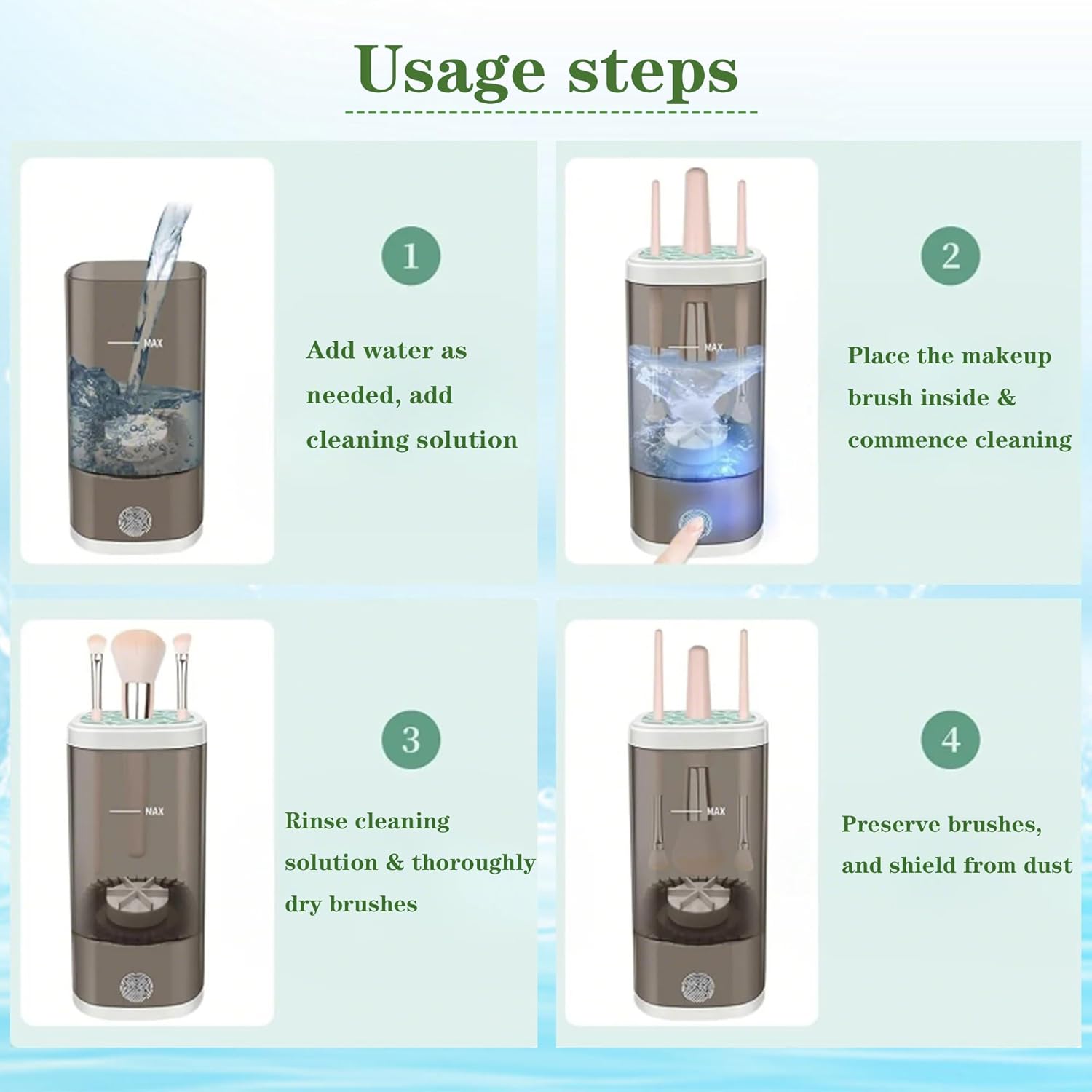 Usage steps

MAX

1

Add water as needed, add cleaning solution

MAX

2

Place the makeup brush inside & commence cleaning

MAX

3

Rinse cleaning solution & thoroughly dry brushes

MAX

4

Preserve brushes, and shield from dust