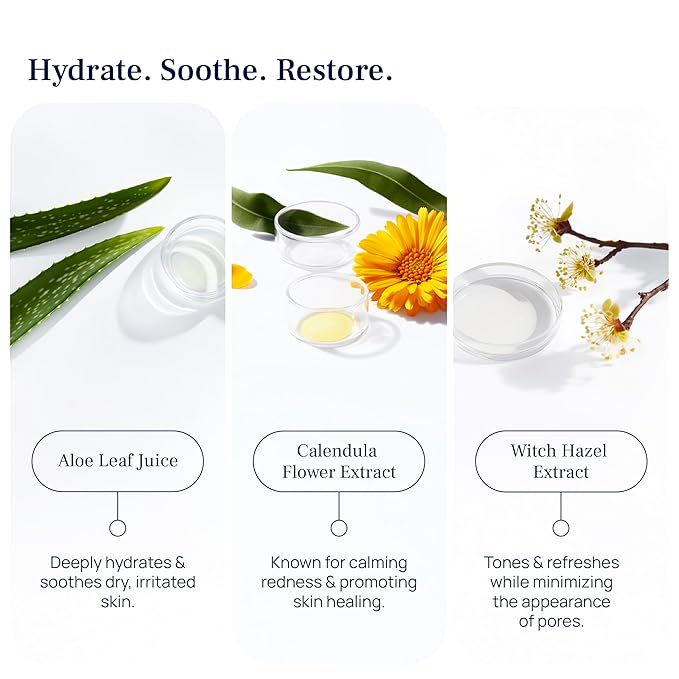 Hydrate. Soothe. Restore.

Aloe Leaf Juice

Deeply hydrates & soothes dry, irritated skin.

Calendula Flower Extract

Known for calming redness & promoting skin healing.

Witch Hazel Extract

Tones & refreshes while minimizing the appearance of pores.