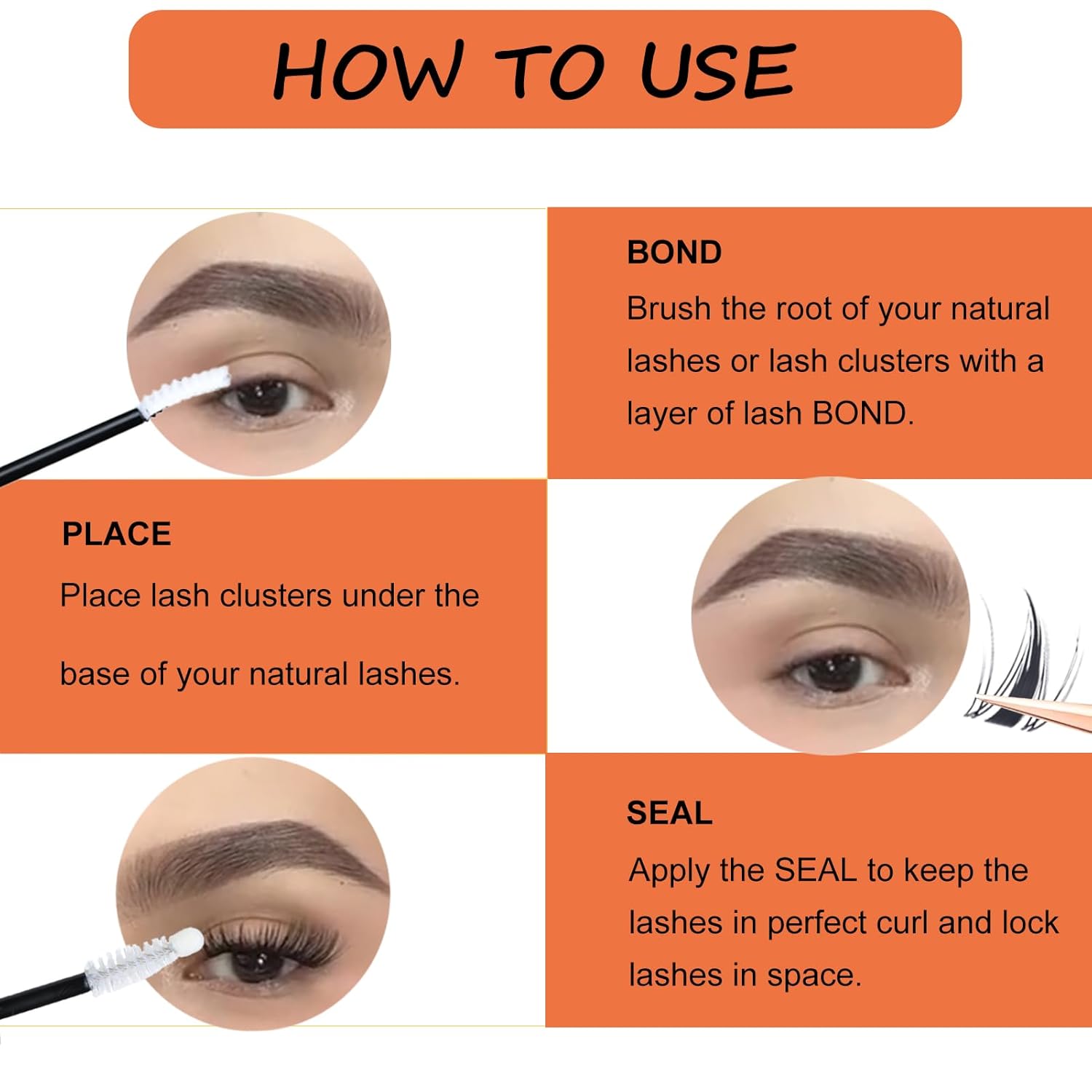 HOW TO USE

BOND

Brush the root of your natural lashes or lash clusters with a layer of lash BOND.

PLACE

Place lash clusters under the base of your natural lashes.

SEAL

Apply the SEAL to keep the lashes in perfect curl and lock lashes in space.